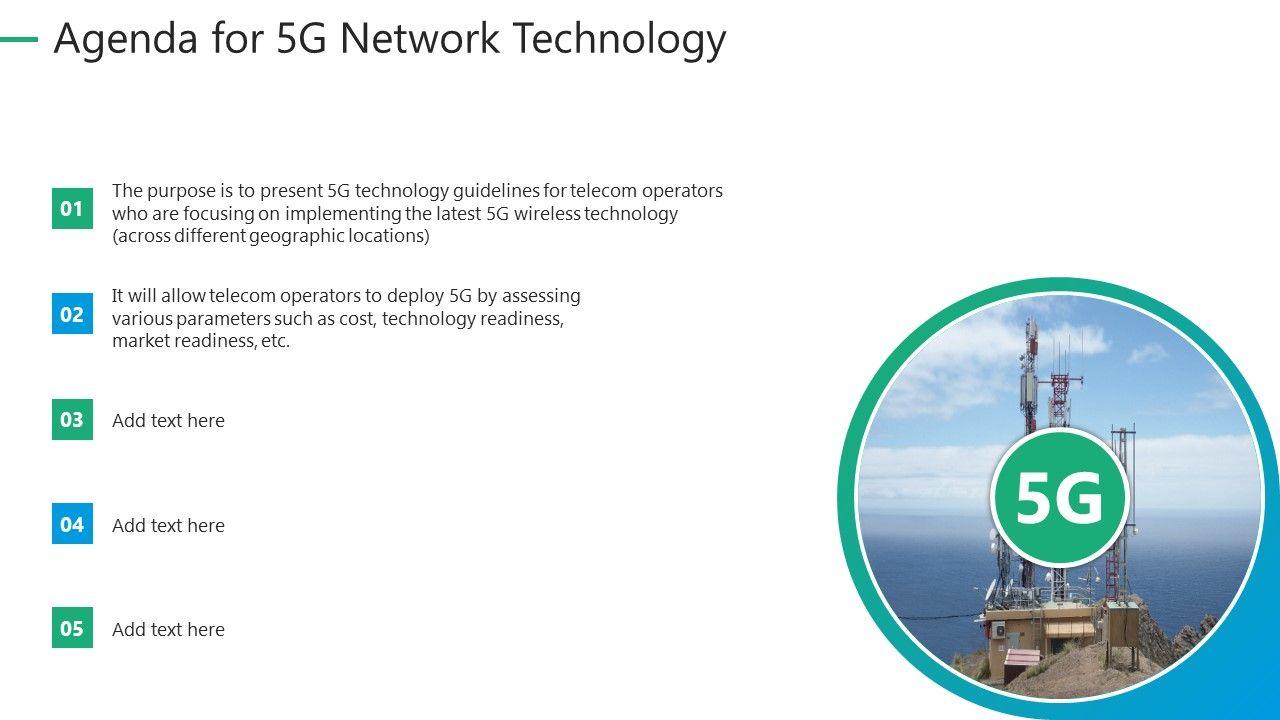 Agenda for 5G Network Technology

01 The purpose is to present 5G technology guidelines for telecom operators who are focusing on implementing the latest 5G wireless technology (across different geographic locations)

02 It will allow telecom operators to deploy 5G by assessing various parameters such as cost, technology readiness, market readiness, etc.

03 Add text here

04 Add text here

05 Add text here

5G