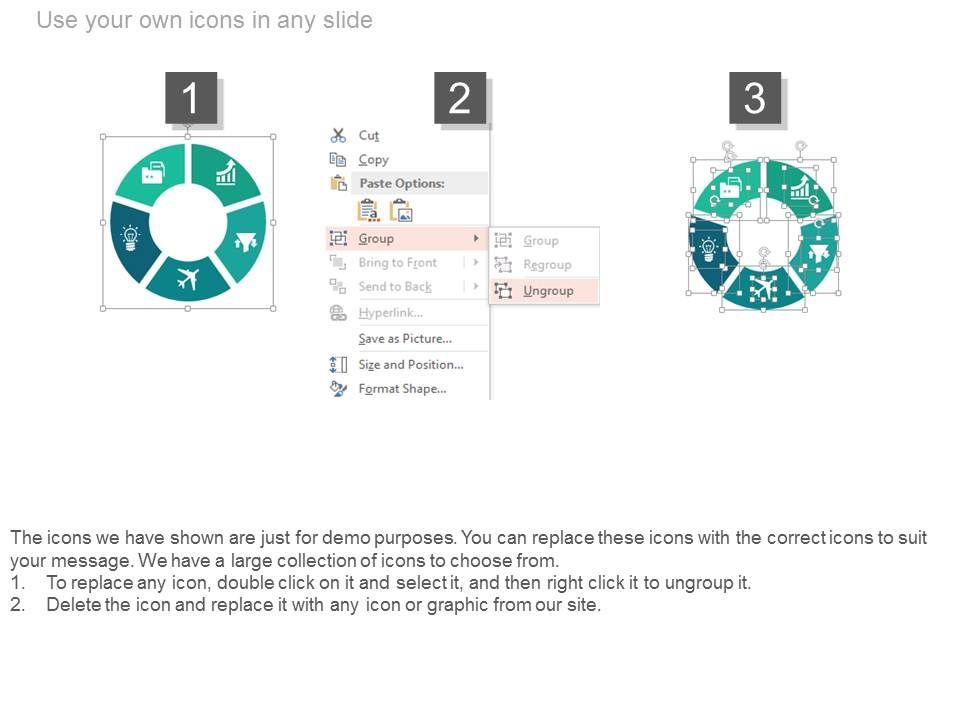 Use your own icons in any slide

1

2

Cut
Copy
Paste Options:
Group
Bring to Front
Send to Back
Hyperlink...
Save as Picture...
Size and Position...
Format Shape...

Group
Regroup
Ungroup

3

The icons we have shown are just for demo purposes. You can replace these icons with the correct icons to suit your message. We have a large collection of icons to choose from.
1. To replace any icon, double click on it and select it, and then right click it to ungroup it.
2. Delete the icon and replace it with any icon or graphic from our site.