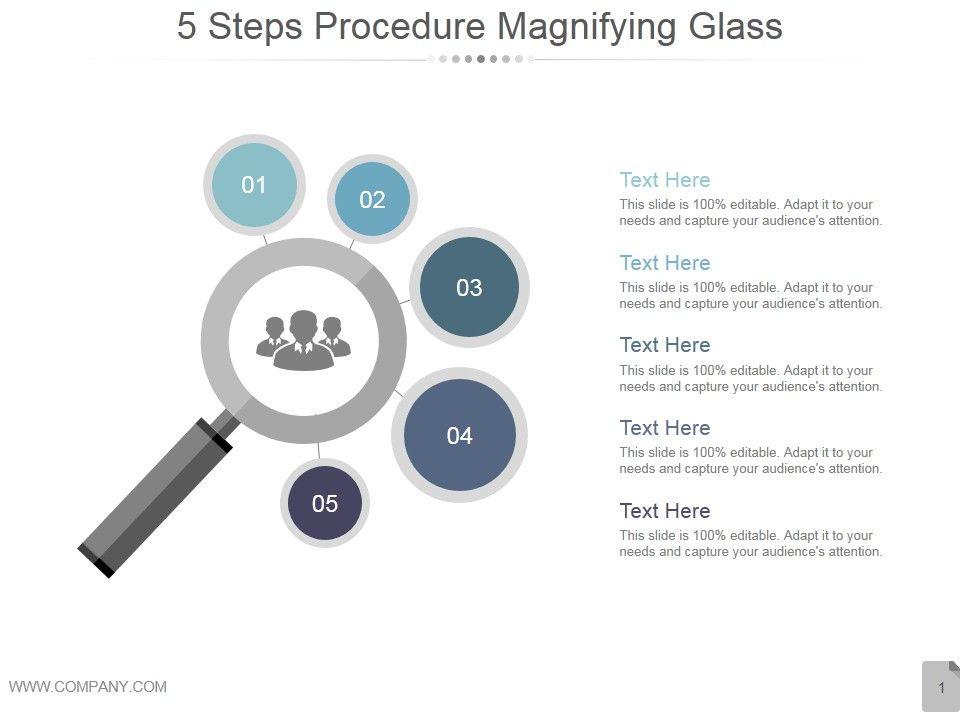 5 Steps Procedure Magnifying Glass

01

02

03

04

05

Text Here
This slide is 100% editable. Adapt it to your needs and capture your audience's attention.

Text Here
This slide is 100% editable. Adapt it to your needs and capture your audience's attention.

Text Here
This slide is 100% editable. Adapt it to your needs and capture your audience's attention.

Text Here
This slide is 100% editable. Adapt it to your needs and capture your audience's attention.

Text Here
This slide is 100% editable. Adapt it to your needs and capture your audience's attention.

WWW.COMPANY.COM

1