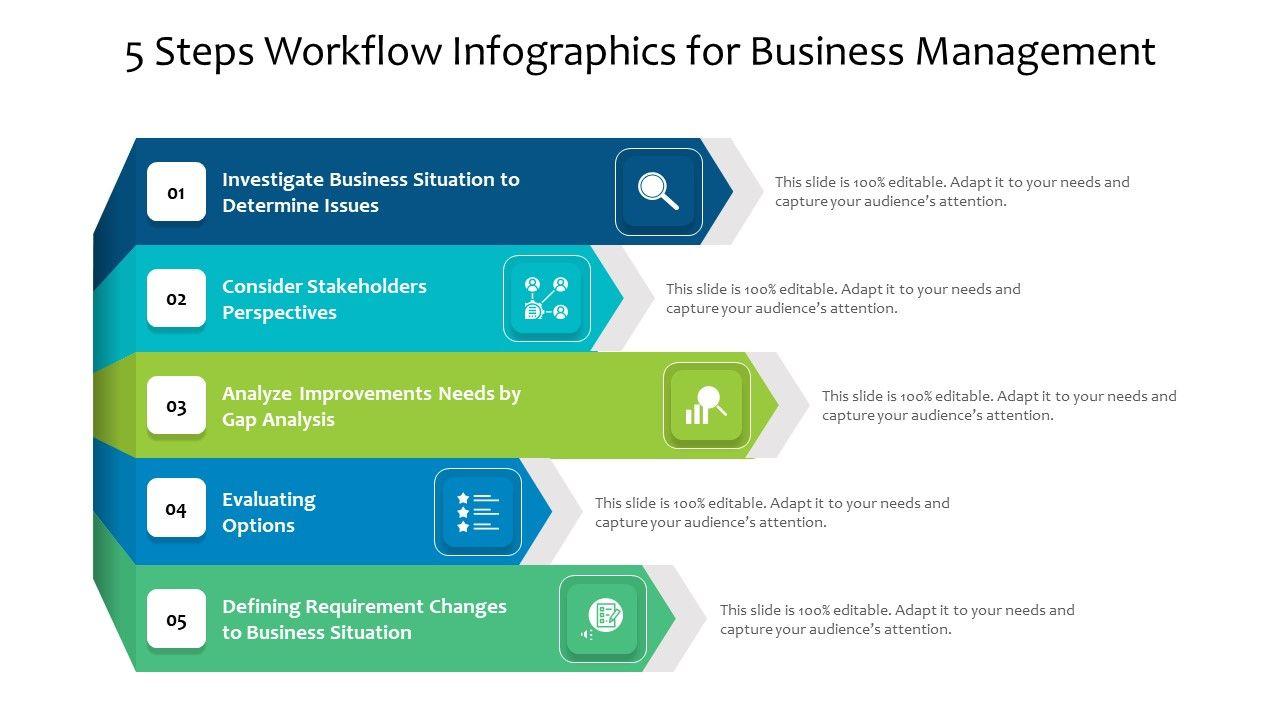 5 Steps Workflow Infographics for Business Management

01
Investigate Business Situation to Determine Issues

This slide is 100% editable. Adapt it to your needs and capture your audience's attention.

02
Consider Stakeholders Perspectives

This slide is 100% editable. Adapt it to your needs and capture your audience's attention.

03
Analyze Improvements Needs by Gap Analysis

This slide is 100% editable. Adapt it to your needs and capture your audience's attention.

04
Evaluating Options

This slide is 100% editable. Adapt it to your needs and capture your audience's attention.

05
Defining Requirement Changes to Business Situation

This slide is 100% editable. Adapt it to your needs and capture your audience's attention.