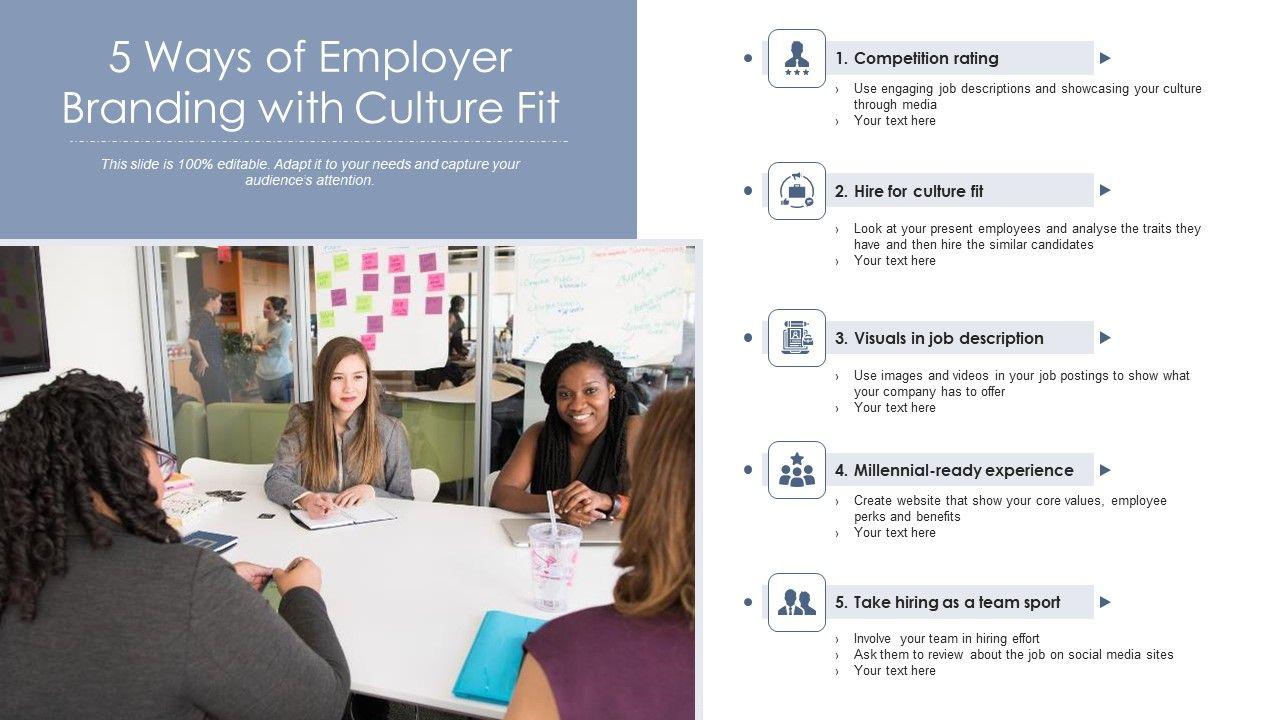 5 Ways of Employer Branding with Culture Fit

This slide is 100% editable. Adapt it to your needs and capture your audience's attention.

1. Competition rating

› Use engaging job descriptions and showcasing your culture through media
› Your text here

2. Hire for culture fit

› Look at your present employees and analyse the traits they have and then hire the similar candidates
› Your text here

3. Visuals in job description

› Use images and videos in your job postings to show what your company has to offer
› Your text here

4. Millennial-ready experience

› Create website that show your core values, employee perks and benefits
› Your text here

5. Take hiring as a team sport

› Involve your team in hiring effort
› Ask them to review about the job on social media sites
› Your text here