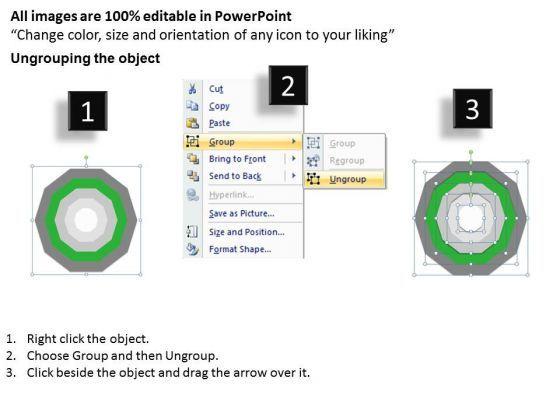 All images are 100% editable in PowerPoint
“Change color, size and orientation of any icon to your liking”
Ungrouping the object

1

2

Cut
Copy
Paste
Group
Bring to Front
Send to Back
Hyperlink...
Save as Picture...
Size and Position...
Format Shape...

Group
Regroup
Ungroup

3

1. Right click the object.
2. Choose Group and then Ungroup.
3. Click beside the object and drag the arrow over it.