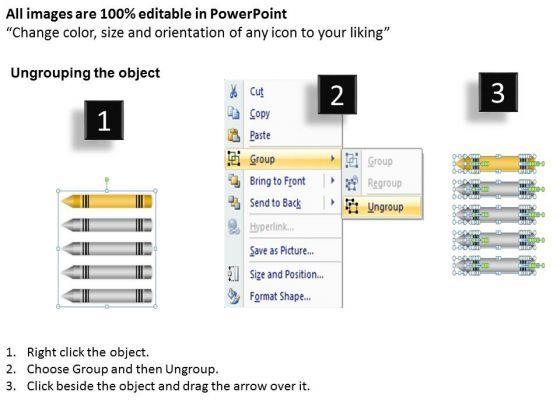 All images are 100% editable in PowerPoint
“Change color, size and orientation of any icon to your liking”

Ungrouping the object

1

2

3

Cut
Copy
Paste
Group
Bring to Front
Send to Back
Hyperlink...
Save as Picture...
Size and Position...
Format Shape...

Group
Regroup
Ungroup

1. Right click the object.
2. Choose Group and then Ungroup.
3. Click beside the object and drag the arrow over it.