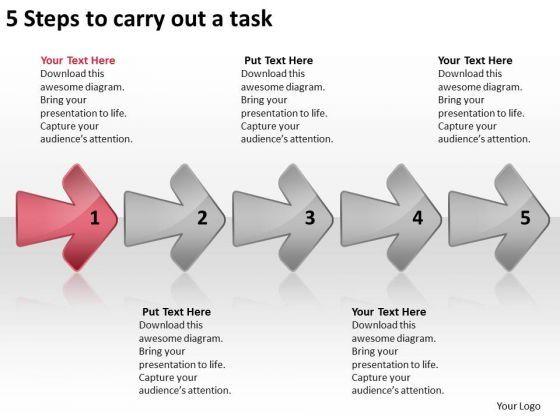 5 Steps to carry out a task

Your Text Here
Download this awesome diagram. Bring your presentation to life. Capture your audience's attention.

Put Text Here
Download this awesome diagram. Bring your presentation to life. Capture your audience's attention.

Your Text Here
Download this awesome diagram. Bring your presentation to life. Capture your audience's attention.

1

2

3

4

5

Put Text Here
Download this awesome diagram. Bring your presentation to life. Capture your audience's attention.

Your Text Here
Download this awesome diagram. Bring your presentation to life. Capture your audience's attention.

Your Logo