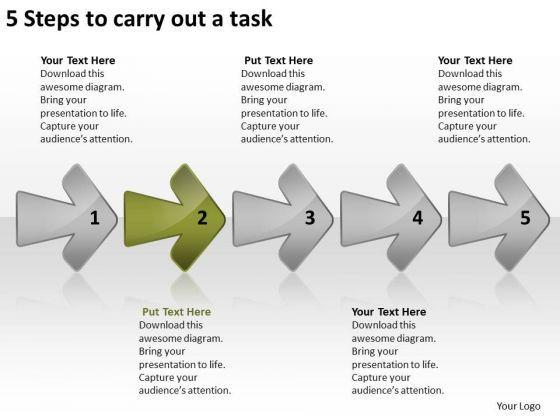 5 Steps to carry out a task

Your Text Here
Download this awesome diagram. Bring your presentation to life. Capture your audience's attention.

Put Text Here
Download this awesome diagram. Bring your presentation to life. Capture your audience's attention.

Your Text Here
Download this awesome diagram. Bring your presentation to life. Capture your audience's attention.

1

2

3

4

5

Put Text Here
Download this awesome diagram. Bring your presentation to life. Capture your audience's attention.

Your Text Here
Download this awesome diagram. Bring your presentation to life. Capture your audience's attention.

Your Logo