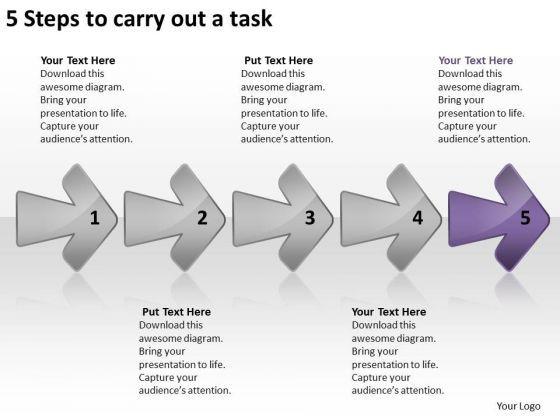 5 Steps to carry out a task

Your Text Here
Download this awesome diagram. Bring your presentation to life. Capture your audience's attention.

Put Text Here
Download this awesome diagram. Bring your presentation to life. Capture your audience's attention.

Your Text Here
Download this awesome diagram. Bring your presentation to life. Capture your audience's attention.

1

2

3

4

5

Put Text Here
Download this awesome diagram. Bring your presentation to life. Capture your audience's attention.

Your Text Here
Download this awesome diagram. Bring your presentation to life. Capture your audience's attention.

Your Logo