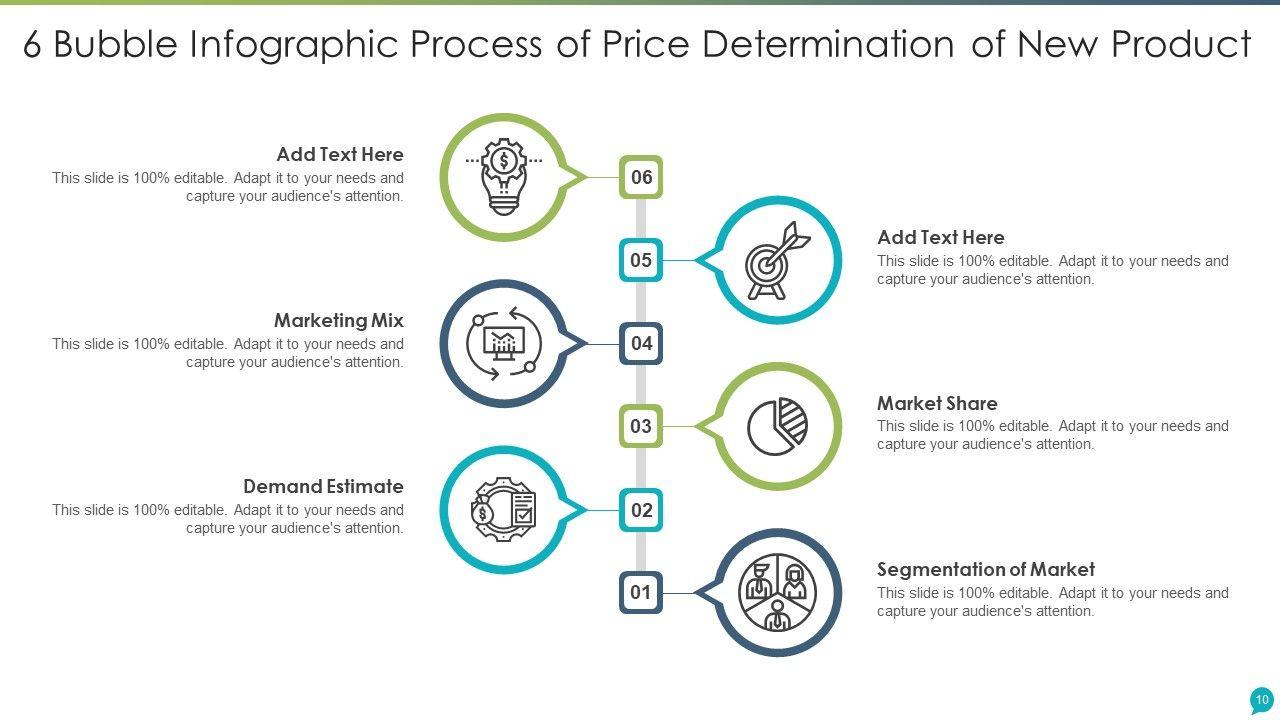 6 Bubble Infographic Process of Price Determination of New Product

Add Text Here
This slide is 100% editable. Adapt it to your needs and capture your audience's attention.

06

05

Add Text Here
This slide is 100% editable. Adapt it to your needs and capture your audience's attention.

Marketing Mix
This slide is 100% editable. Adapt it to your needs and capture your audience's attention.

04

03

Market Share
This slide is 100% editable. Adapt it to your needs and capture your audience's attention.

Demand Estimate
This slide is 100% editable. Adapt it to your needs and capture your audience's attention.

02

01

Segmentation of Market
This slide is 100% editable. Adapt it to your needs and capture your audience's attention.

10