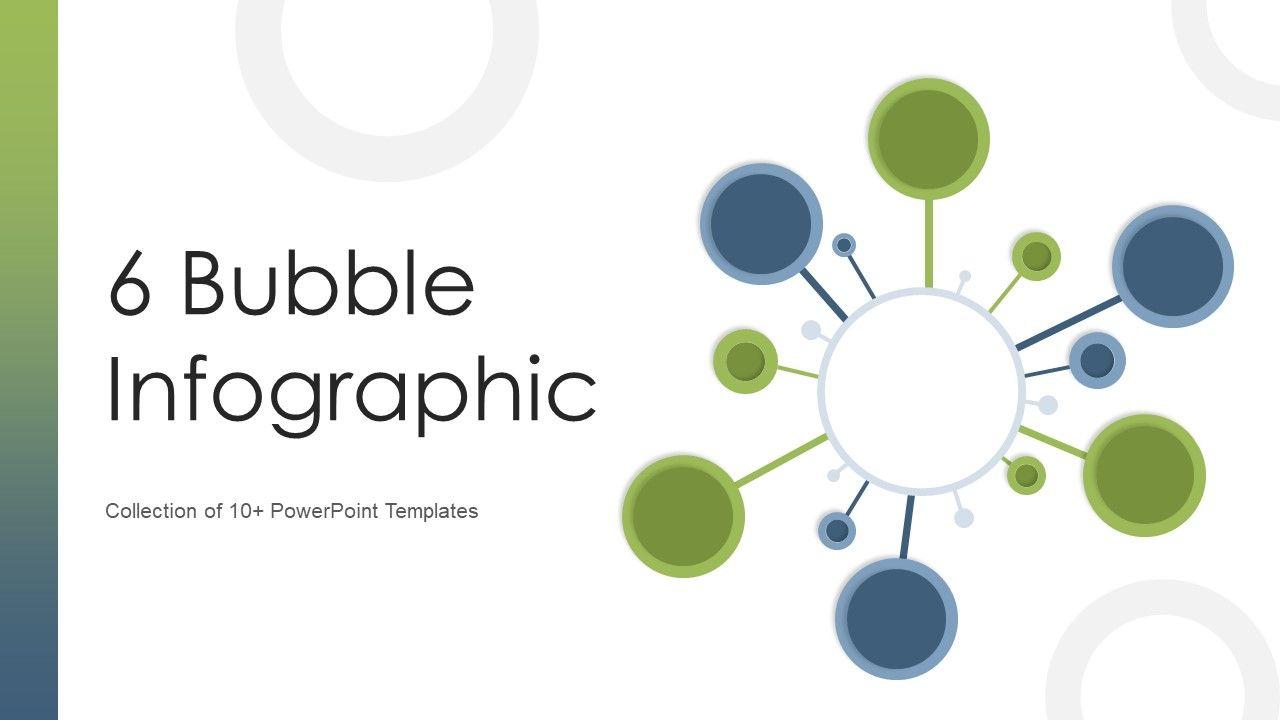 6 Bubble Infographic

Collection of 10+ PowerPoint Templates