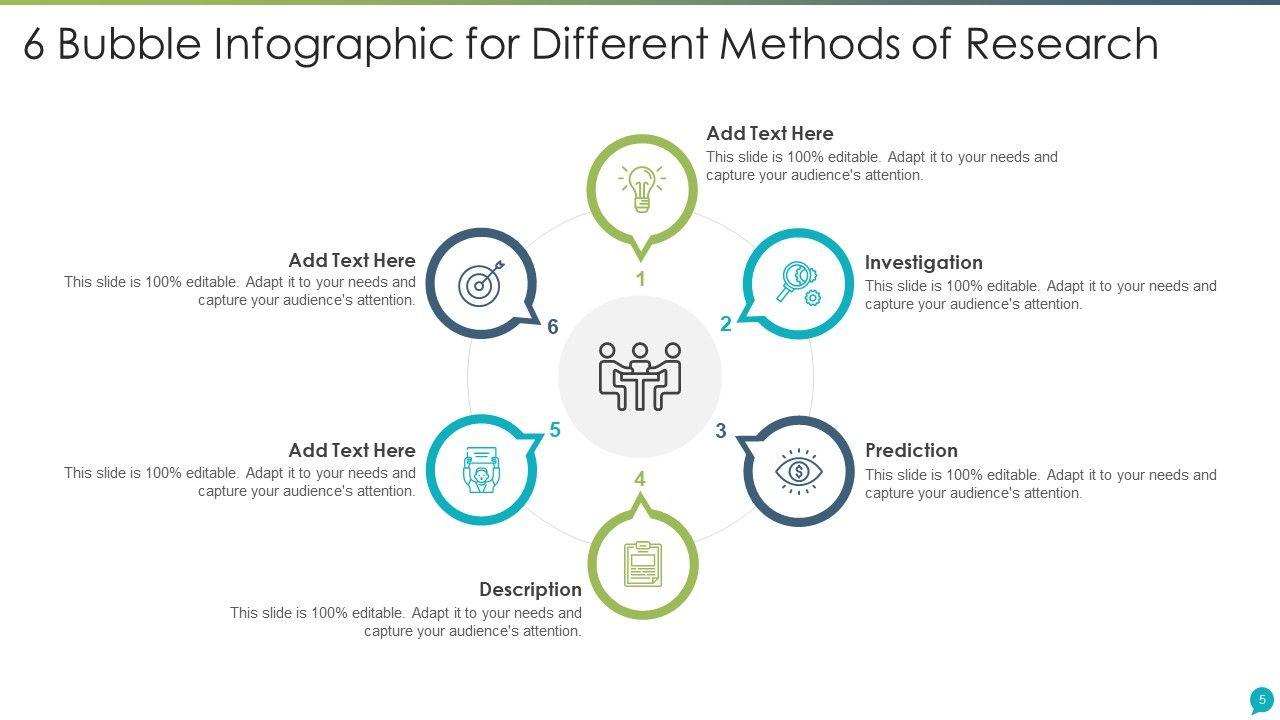 6 Bubble Infographic for Different Methods of Research

1

Add Text Here
This slide is 100% editable. Adapt it to your needs and capture your audience's attention.

2

Investigation
This slide is 100% editable. Adapt it to your needs and capture your audience's attention.

3

Prediction
This slide is 100% editable. Adapt it to your needs and capture your audience's attention.

4

Description
This slide is 100% editable. Adapt it to your needs and capture your audience's attention.

5

Add Text Here
This slide is 100% editable. Adapt it to your needs and capture your audience's attention.

6

Add Text Here
This slide is 100% editable. Adapt it to your needs and capture your audience's attention.

5