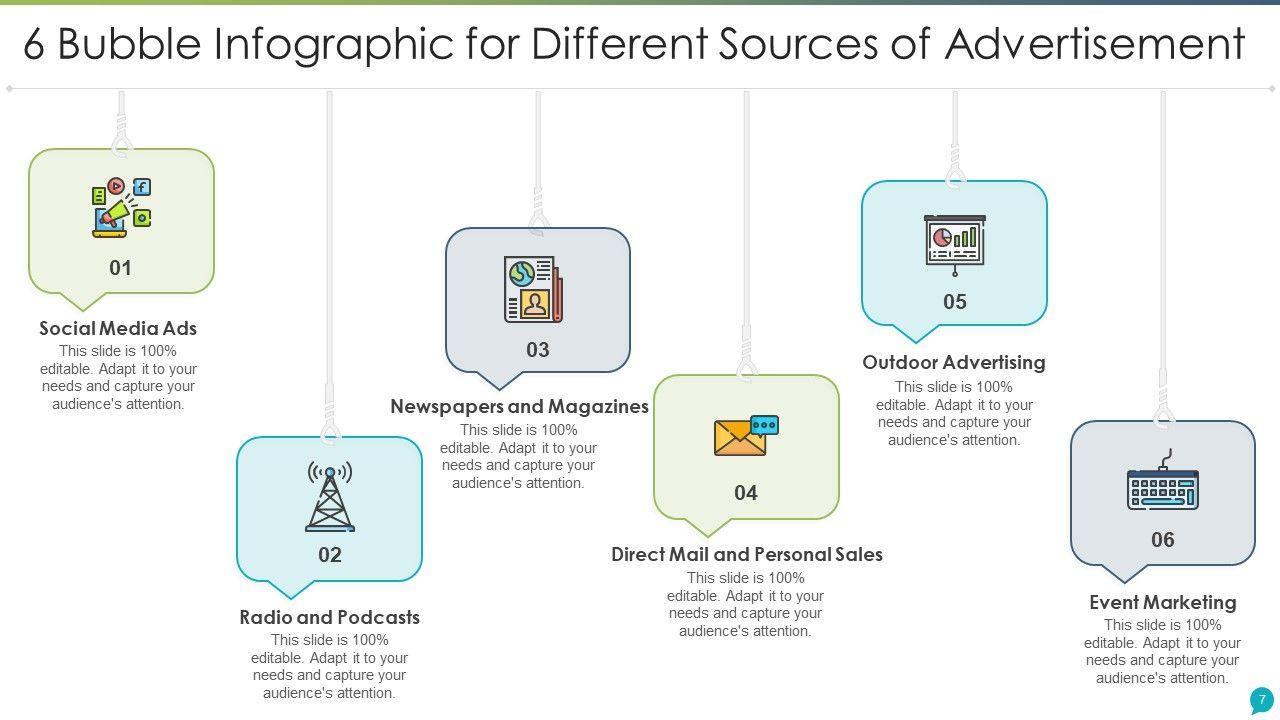 6 Bubble Infographic for Different Sources of Advertisement

01
Social Media Ads
This slide is 100% editable. Adapt it to your needs and capture your audience's attention.

02
Radio and Podcasts
This slide is 100% editable. Adapt it to your needs and capture your audience's attention.

03
Newspapers and Magazines
This slide is 100% editable. Adapt it to your needs and capture your audience's attention.

04
Direct Mail and Personal Sales
This slide is 100% editable. Adapt it to your needs and capture your audience's attention.

05
Outdoor Advertising
This slide is 100% editable. Adapt it to your needs and capture your audience's attention.

06
Event Marketing
This slide is 100% editable. Adapt it to your needs and capture your audience's attention.

7