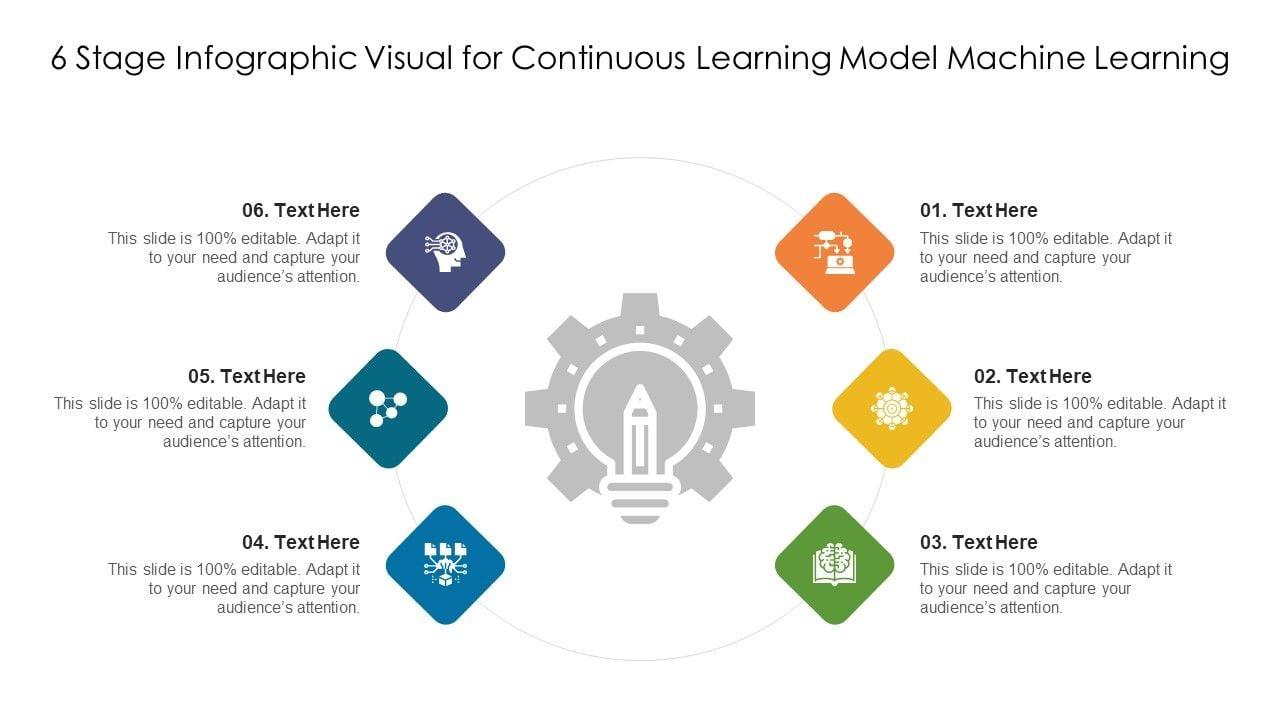 6 Stage Infographic Visual for Continuous Learning Model Machine Learning

06. Text Here
This slide is 100% editable. Adapt it to your need and capture your audience's attention.

05. Text Here
This slide is 100% editable. Adapt it to your need and capture your audience's attention.

04. Text Here
This slide is 100% editable. Adapt it to your need and capture your audience's attention.

01. Text Here
This slide is 100% editable. Adapt it to your need and capture your audience's attention.

02. Text Here
This slide is 100% editable. Adapt it to your need and capture your audience's attention.

03. Text Here
This slide is 100% editable. Adapt it to your need and capture your audience's attention.