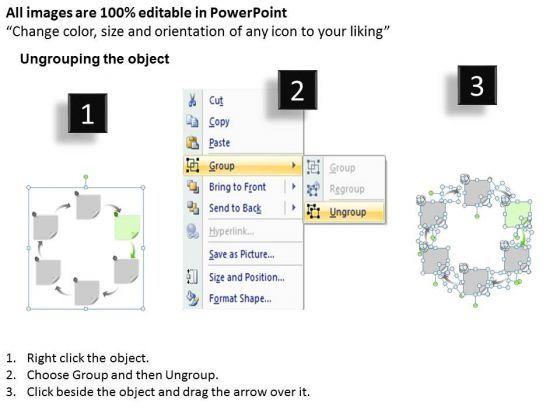 All images are 100% editable in PowerPoint
"Change color, size and orientation of any icon to your liking"

Ungrouping the object

1

2

3

Cut
Copy
Paste
Group
Bring to Front
Send to Back
Hyperlink...
Save as Picture...
Size and Position...
Format Shape...

Group
Regroup
Ungroup

1. Right click the object.
2. Choose Group and then Ungroup.
3. Click beside the object and drag the arrow over it.