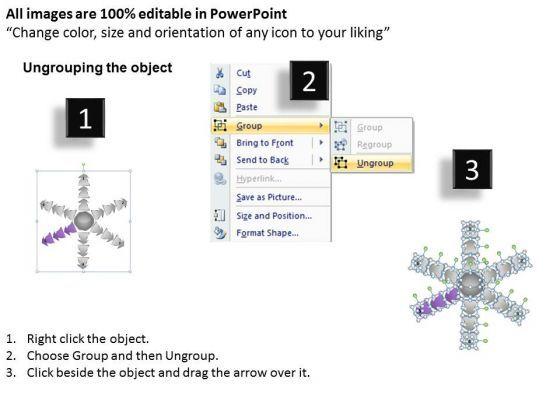 All images are 100% editable in PowerPoint
“Change color, size and orientation of any icon to your liking”

Ungrouping the object

1

Cut
Copy
Paste
Group
Bring to Front
Send to Back
Hyperlink...
Save as Picture...
Size and Position...
Format Shape...

2

Group
Regroup
Ungroup

3

1. Right click the object.
2. Choose Group and then Ungroup.
3. Click beside the object and drag the arrow over it.