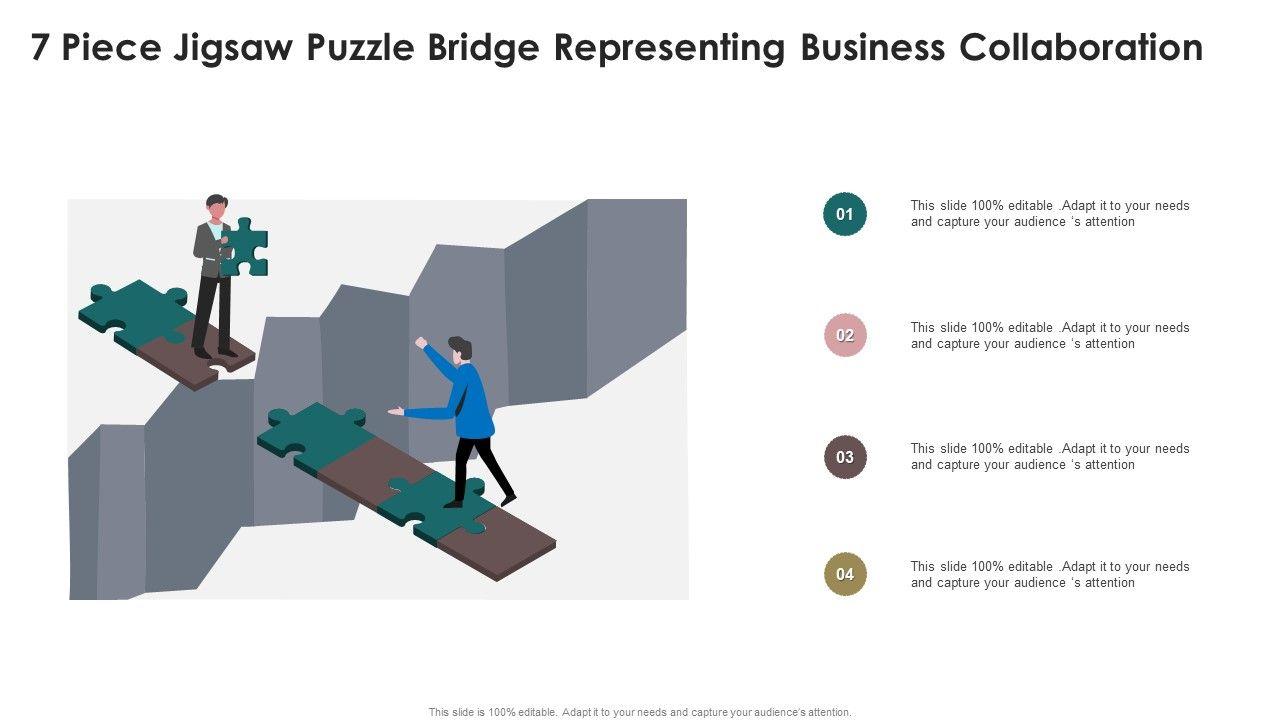 7 Piece Jigsaw Puzzle Bridge Representing Business Collaboration

01
This slide 100% editable .Adapt it to your needs and capture your audience 's attention

02
This slide 100% editable .Adapt it to your needs and capture your audience 's attention

03
This slide 100% editable .Adapt it to your needs and capture your audience 's attention

04
This slide 100% editable .Adapt it to your needs and capture your audience 's attention

This slide is 100% editable. Adapt it to your needs and capture your audience's attention.