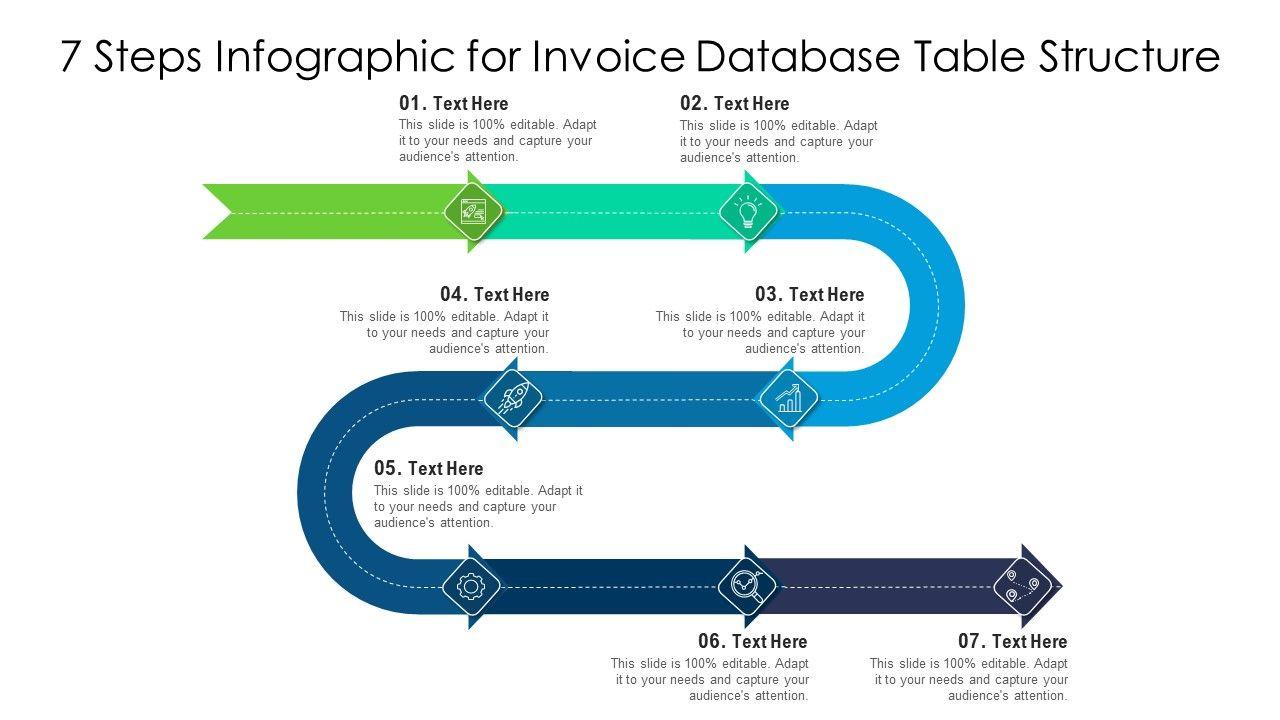 7 Steps Infographic for Invoice Database Table Structure

01. Text Here
This slide is 100% editable. Adapt it to your needs and capture your audience's attention.

02. Text Here
This slide is 100% editable. Adapt it to your needs and capture your audience's attention.

04. Text Here
This slide is 100% editable. Adapt it to your needs and capture your audience's attention.

03. Text Here
This slide is 100% editable. Adapt it to your needs and capture your audience's attention.

05. Text Here
This slide is 100% editable. Adapt it to your needs and capture your audience's attention.

06. Text Here
This slide is 100% editable. Adapt it to your needs and capture your audience's attention.

07. Text Here
This slide is 100% editable. Adapt it to your needs and capture your audience's attention.