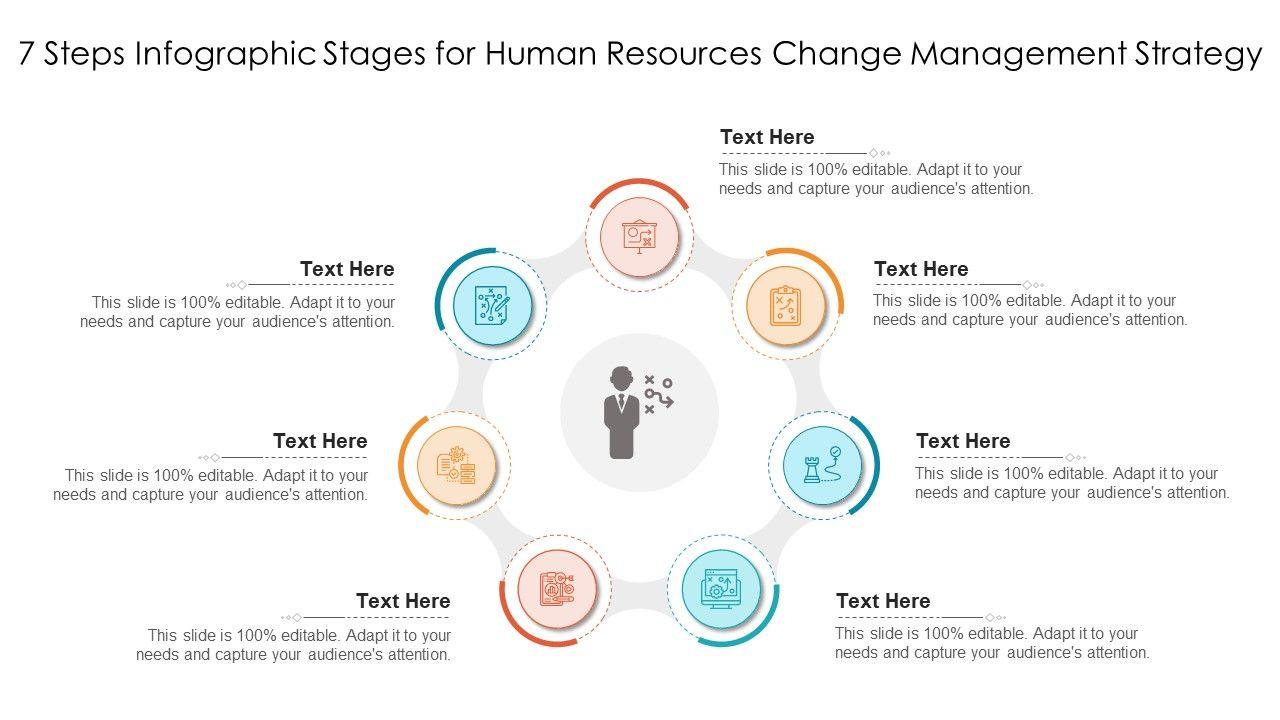 7 Steps Infographic Stages for Human Resources Change Management Strategy

Text Here
This slide is 100% editable. Adapt it to your needs and capture your audience's attention.

Text Here
This slide is 100% editable. Adapt it to your needs and capture your audience's attention.

Text Here
This slide is 100% editable. Adapt it to your needs and capture your audience's attention.

Text Here
This slide is 100% editable. Adapt it to your needs and capture your audience's attention.

Text Here
This slide is 100% editable. Adapt it to your needs and capture your audience's attention.

Text Here
This slide is 100% editable. Adapt it to your needs and capture your audience's attention.

Text Here
This slide is 100% editable. Adapt it to your needs and capture your audience's attention.