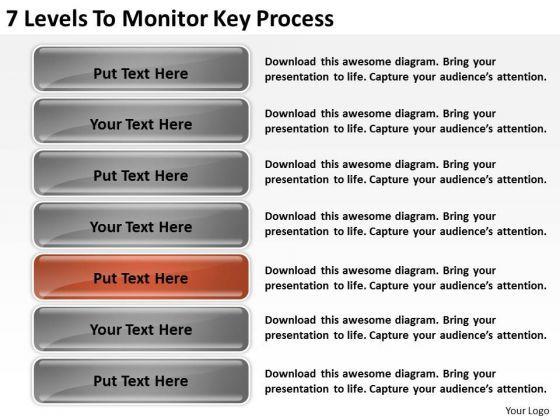 7 Levels To Monitor Key Process

Put Text Here

Download this awesome diagram. Bring your presentation to life. Capture your audience's attention.

Your Text Here

Download this awesome diagram. Bring your presentation to life. Capture your audience's attention.

Put Text Here

Download this awesome diagram. Bring your presentation to life. Capture your audience's attention.

Your Text Here

Download this awesome diagram. Bring your presentation to life. Capture your audience's attention.

Put Text Here

Download this awesome diagram. Bring your presentation to life. Capture your audience's attention.

Your Text Here

Download this awesome diagram. Bring your presentation to life. Capture your audience's attention.

Put Text Here

Download this awesome diagram. Bring your presentation to life. Capture your audience's attention.

Your Logo