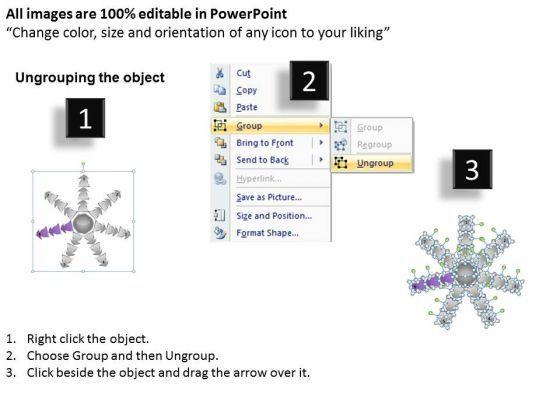 All images are 100% editable in PowerPoint
“Change color, size and orientation of any icon to your liking”

Ungrouping the object

1

2

Cut
Copy
Paste
Group
Bring to Front
Send to Back
Hyperlink...
Save as Picture...
Size and Position...
Format Shape...

Group
Regroup
Ungroup

3

1. Right click the object.
2. Choose Group and then Ungroup.
3. Click beside the object and drag the arrow over it.