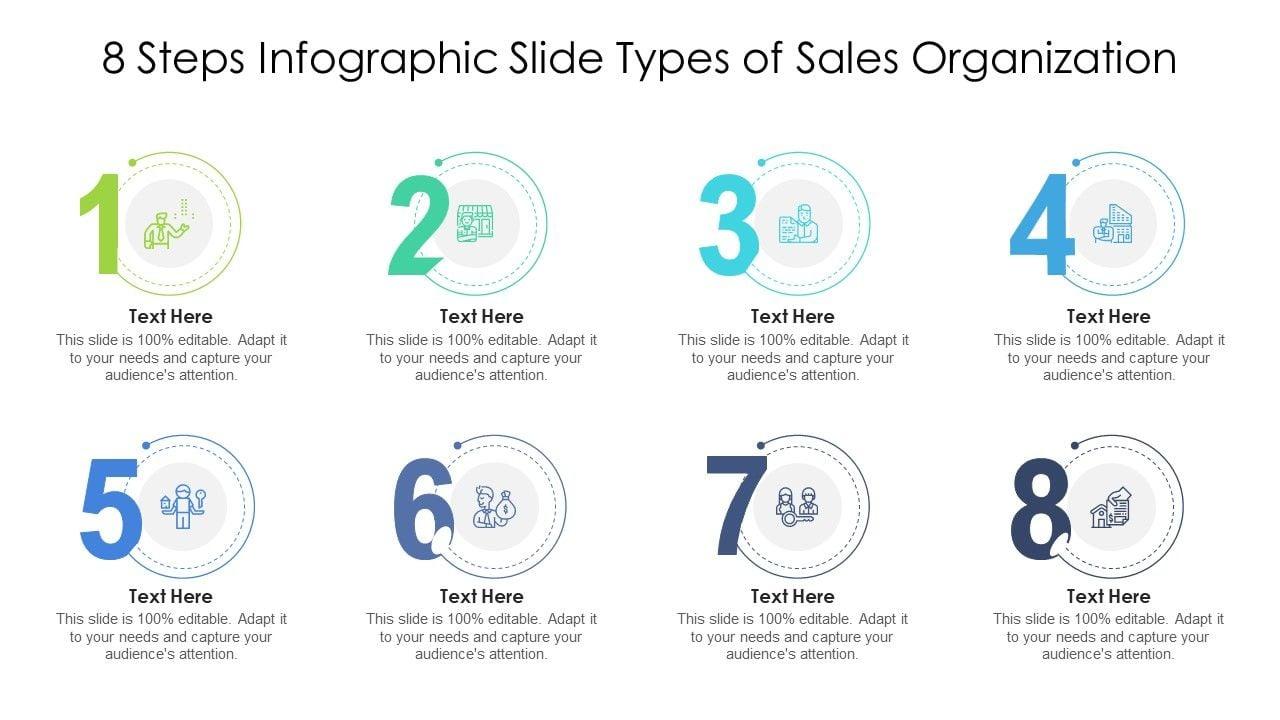 8 Steps Infographic Slide Types of Sales Organization

1

Text Here

This slide is 100% editable. Adapt it to your needs and capture your audience's attention.

2

Text Here

This slide is 100% editable. Adapt it to your needs and capture your audience's attention.

3

Text Here

This slide is 100% editable. Adapt it to your needs and capture your audience's attention.

4

Text Here

This slide is 100% editable. Adapt it to your needs and capture your audience's attention.

5

Text Here

This slide is 100% editable. Adapt it to your needs and capture your audience's attention.

6

Text Here

This slide is 100% editable. Adapt it to your needs and capture your audience's attention.

7

Text Here

This slide is 100% editable. Adapt it to your needs and capture your audience's attention.

8

Text Here

This slide is 100% editable. Adapt it to your needs and capture your audience's attention.