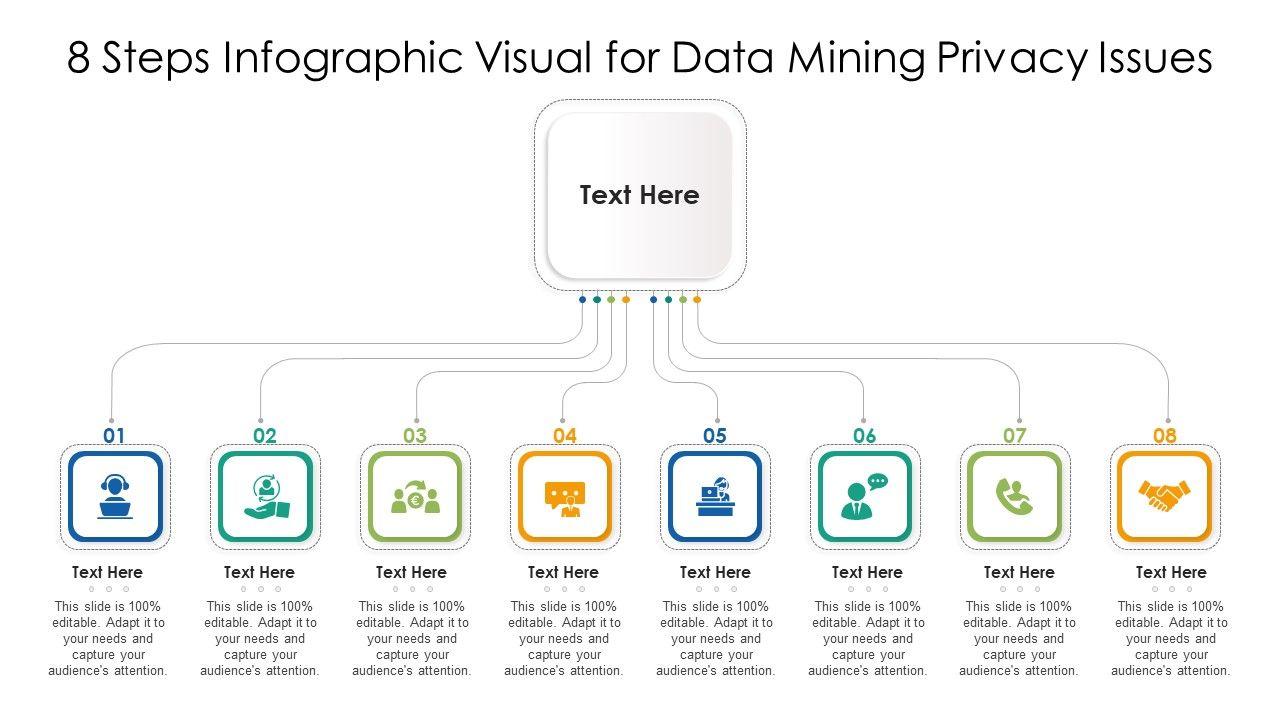 8 Steps Infographic Visual for Data Mining Privacy Issues

Text Here

01

Text Here

This slide is 100% editable. Adapt it to your needs and capture your audience's attention.

02

Text Here

This slide is 100% editable. Adapt it to your needs and capture your audience's attention.

03

Text Here

This slide is 100% editable. Adapt it to your needs and capture your audience's attention.

04

Text Here

This slide is 100% editable. Adapt it to your needs and capture your audience's attention.

05

Text Here

This slide is 100% editable. Adapt it to your needs and capture your audience's attention.

06

Text Here

This slide is 100% editable. Adapt it to your needs and capture your audience's attention.

07

Text Here

This slide is 100% editable. Adapt it to your needs and capture your audience's attention.

08

Text Here

This slide is 100% editable. Adapt it to your needs and capture your audience's attention.