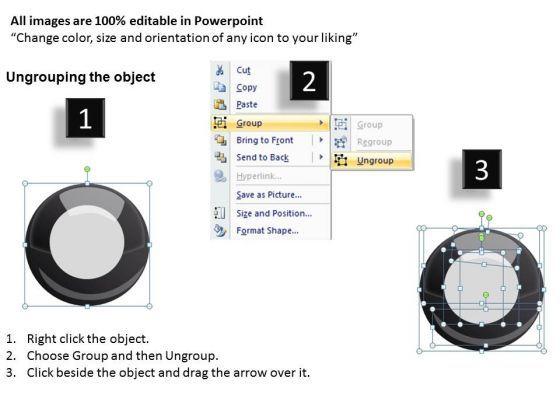 All images are 100% editable in Powerpoint
“Change color, size and orientation of any icon to your liking”

Ungrouping the object

1

2

Cut
Copy
Paste
Group
Bring to Front
Send to Back
Hyperlink...
Save as Picture...
Size and Position...
Format Shape...

Group
Regroup
Ungroup

3

1. Right click the object.
2. Choose Group and then Ungroup.
3. Click beside the object and drag the arrow over it.