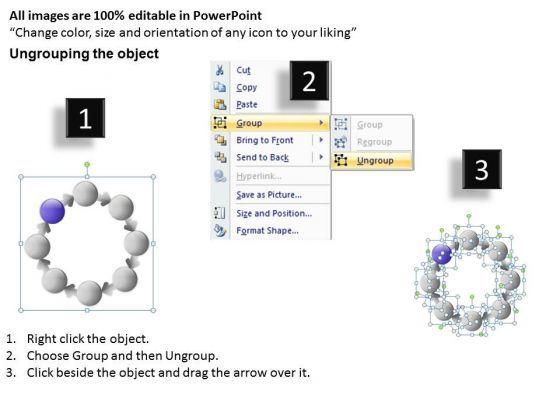 All images are 100% editable in PowerPoint
“Change color, size and orientation of any icon to your liking”

Ungrouping the object

1

2

Cut
Copy
Paste
Group
Bring to Front
Send to Back
Hyperlink...
Save as Picture...
Size and Position...
Format Shape...

Group
Regroup
Ungroup

3

1. Right click the object.
2. Choose Group and then Ungroup.
3. Click beside the object and drag the arrow over it.