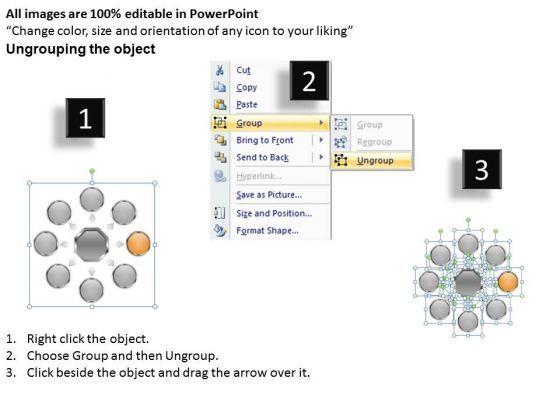 All images are 100% editable in PowerPoint
“Change color, size and orientation of any icon to your liking”
Ungrouping the object

1

2

Cut
Copy
Paste
Group
Bring to Front
Send to Back
Hyperlink...
Save as Picture...
Size and Position...
Format Shape...

Group
Regroup
Ungroup

3

1. Right click the object.
2. Choose Group and then Ungroup.
3. Click beside the object and drag the arrow over it.