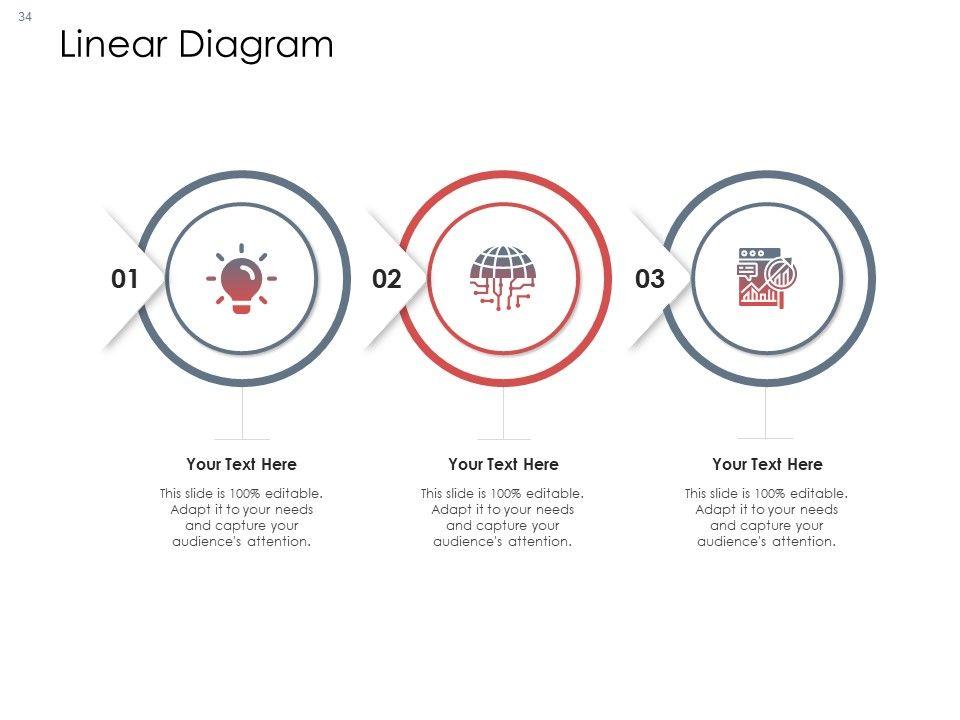 34

Linear Diagram

01

02

03

Your Text Here

This slide is 100% editable. Adapt it to your needs and capture your audience's attention.

Your Text Here

This slide is 100% editable. Adapt it to your needs and capture your audience's attention.

Your Text Here

This slide is 100% editable. Adapt it to your needs and capture your audience's attention.