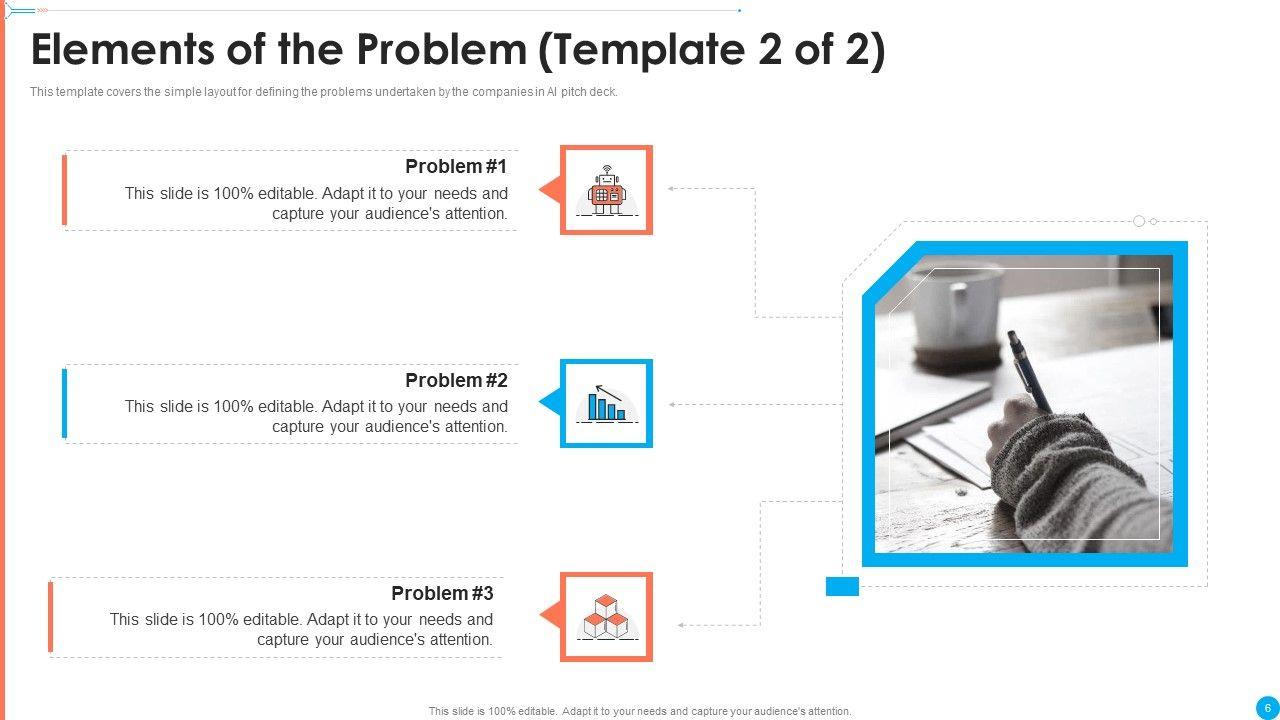 Elements of the Problem (Template 2 of 2)

This template covers the simple layout for defining the problems undertaken by the companies in AI pitch deck.

Problem #1

This slide is 100% editable. Adapt it to your needs and capture your audience's attention.

Problem #2

This slide is 100% editable. Adapt it to your needs and capture your audience's attention.

Problem #3

This slide is 100% editable. Adapt it to your needs and capture your audience's attention.

This slide is 100% editable. Adapt it to your needs and capture your audience's attention.

6