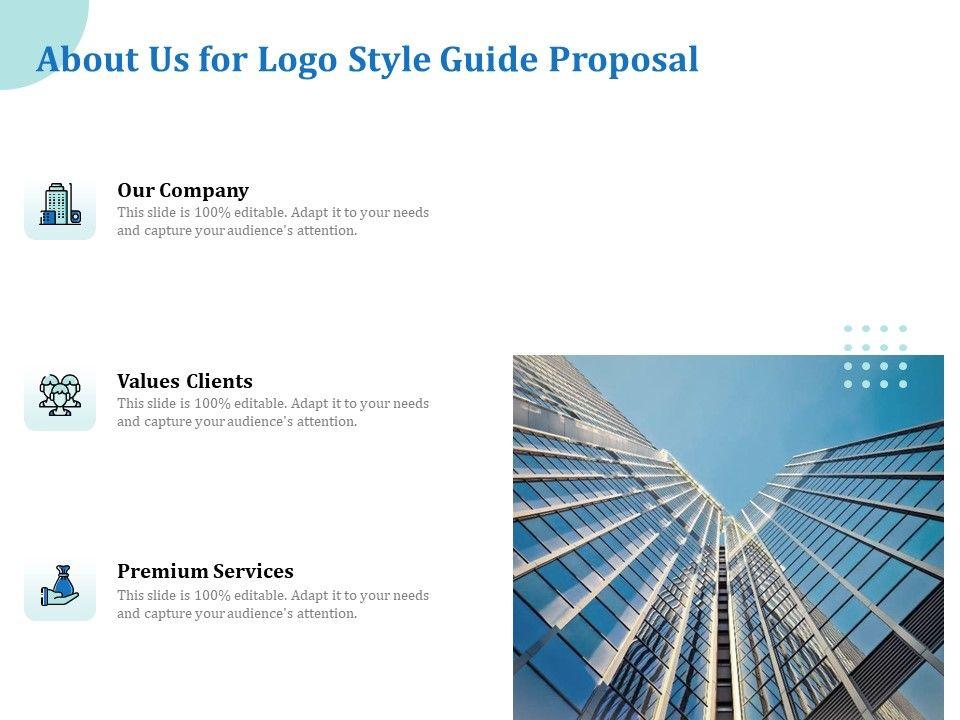 About Us for Logo Style Guide Proposal

Our Company
This slide is 100% editable. Adapt it to your needs and capture your audience's attention.

Values Clients
This slide is 100% editable. Adapt it to your needs and capture your audience's attention.

Premium Services
This slide is 100% editable. Adapt it to your needs and capture your audience's attention.