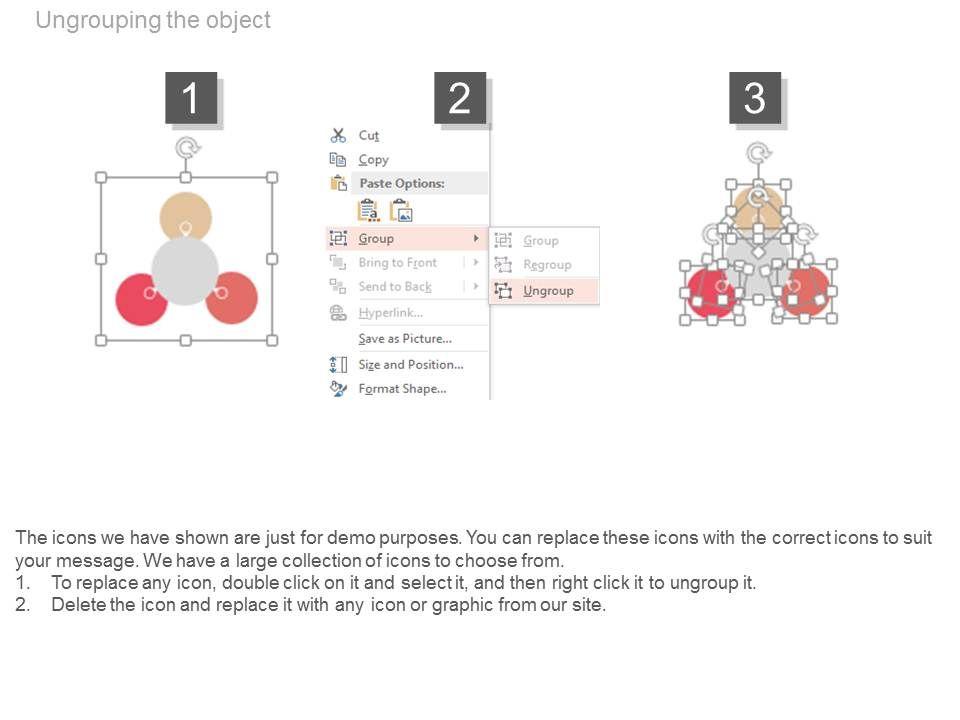 Ungrouping the object

1

2

Cut
Copy
Paste Options:
Group
Bring to Front
Send to Back
Hyperlink...
Save as Picture...
Size and Position...
Format Shape...

Group
Regroup
Ungroup

3

The icons we have shown are just for demo purposes. You can replace these icons with the correct icons to suit your message. We have a large collection of icons to choose from.
1. To replace any icon, double click on it and select it, and then right click it to ungroup it.
2. Delete the icon and replace it with any icon or graphic from our site.