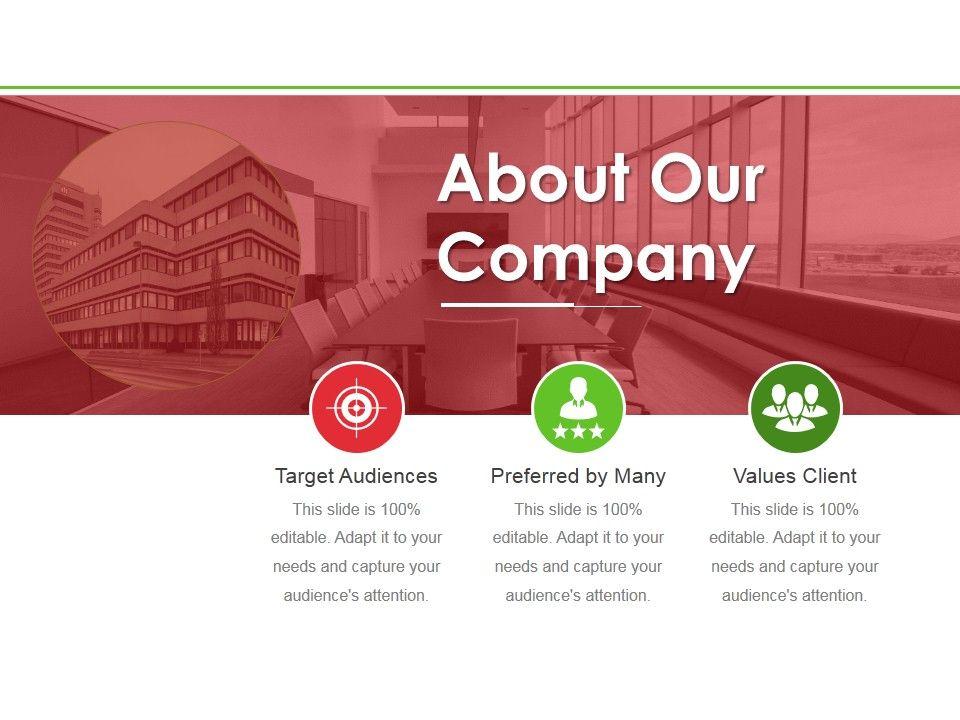 About Our Company

Target Audiences

This slide is 100% editable. Adapt it to your needs and capture your audience's attention.

Preferred by Many

This slide is 100% editable. Adapt it to your needs and capture your audience's attention.

Values Client

This slide is 100% editable. Adapt it to your needs and capture your audience's attention.