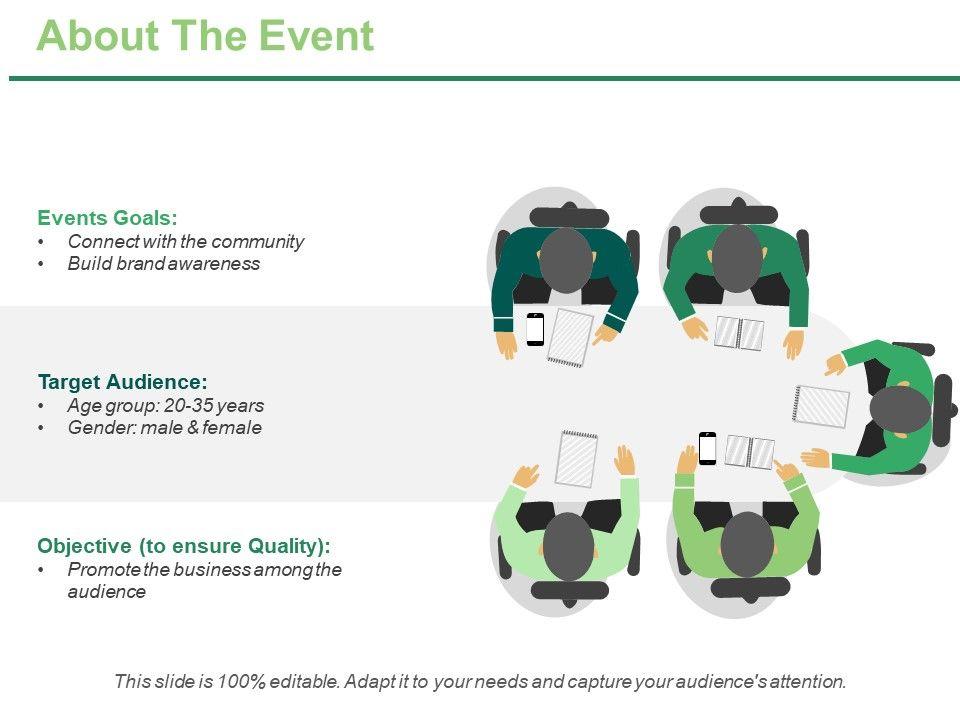 About The Event

Events Goals:
• Connect with the community
• Build brand awareness

Target Audience:
• Age group: 20-35 years
• Gender: male & female

Objective (to ensure Quality):
• Promote the business among the audience

This slide is 100% editable. Adapt it to your needs and capture your audience's attention.