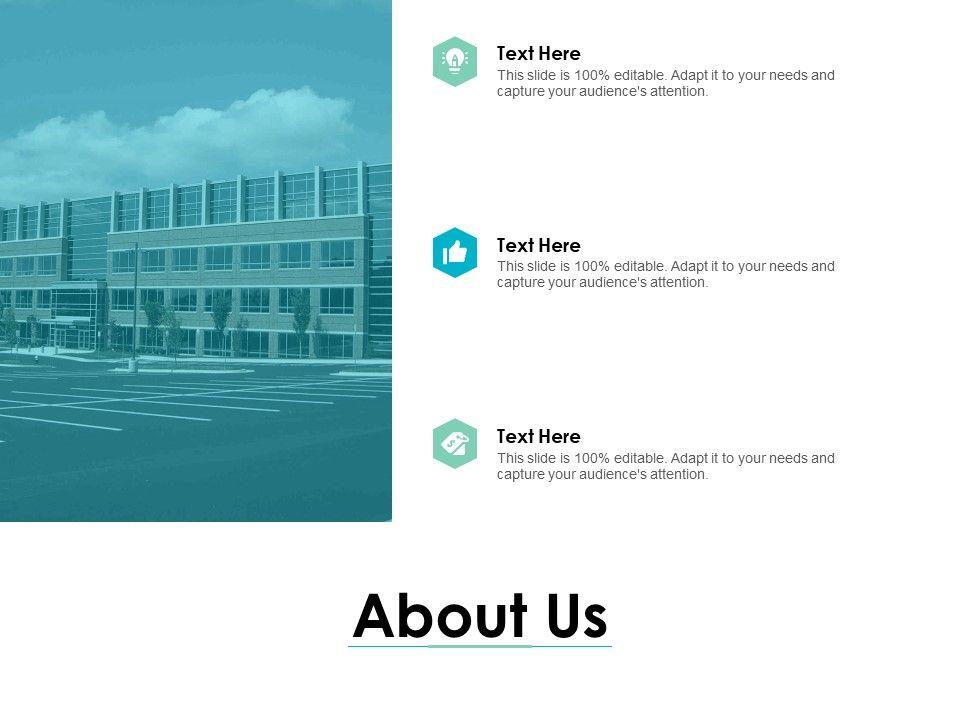 Text Here
This slide is 100% editable. Adapt it to your needs and capture your audience's attention.

Text Here
This slide is 100% editable. Adapt it to your needs and capture your audience's attention.

Text Here
This slide is 100% editable. Adapt it to your needs and capture your audience's attention.

About Us