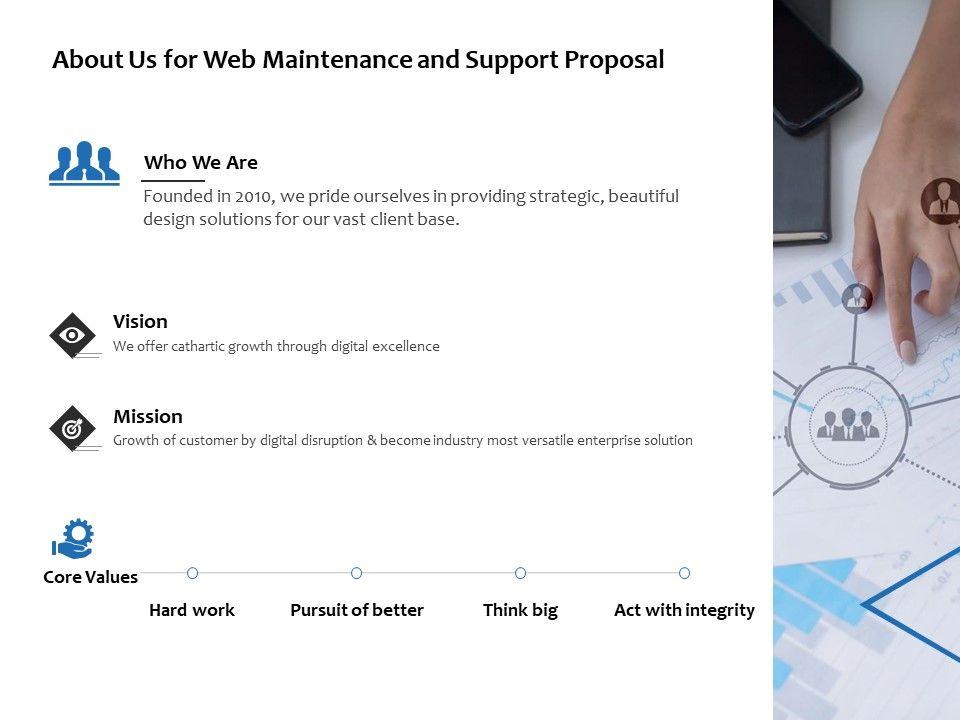 About Us for Web Maintenance and Support Proposal

Who We Are

Founded in 2010, we pride ourselves in providing strategic, beautiful design solutions for our vast client base.

Vision

We offer cathartic growth through digital excellence

Mission

Growth of customer by digital disruption & become industry most versatile enterprise solution

Core Values

Hard work

Pursuit of better

Think big

Act with integrity