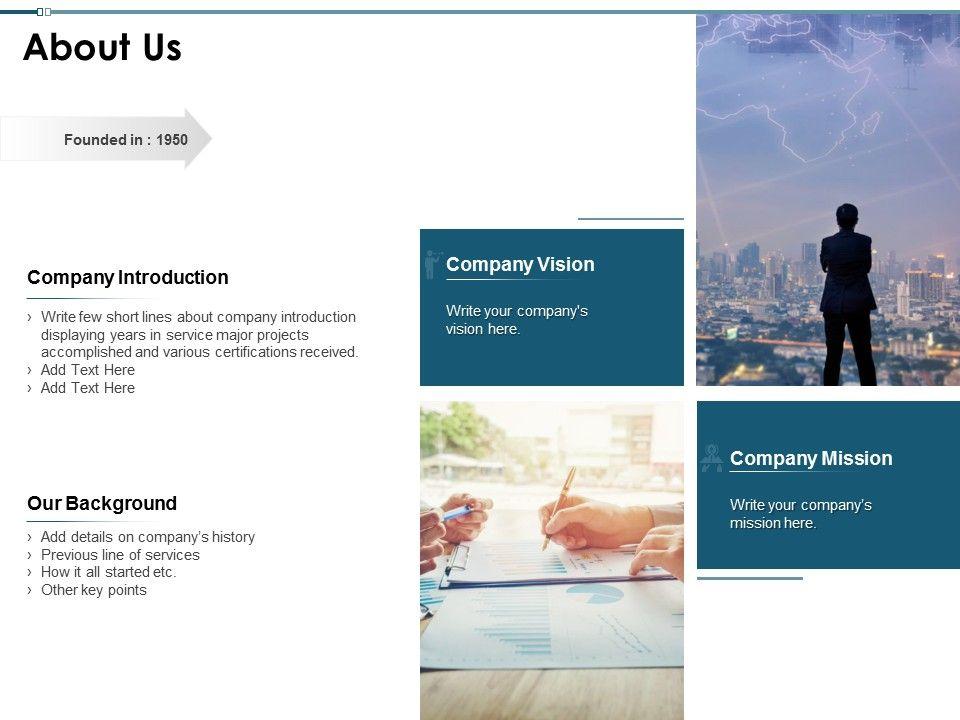 About Us

Founded in : 1950

Company Introduction

› Write few short lines about company introduction displaying years in service major projects accomplished and various certifications received.
› Add Text Here
› Add Text Here

Our Background

› Add details on company's history
› Previous line of services
› How it all started etc.
› Other key points

Company Vision

Write your company's vision here.

Company Mission

Write your company's mission here.