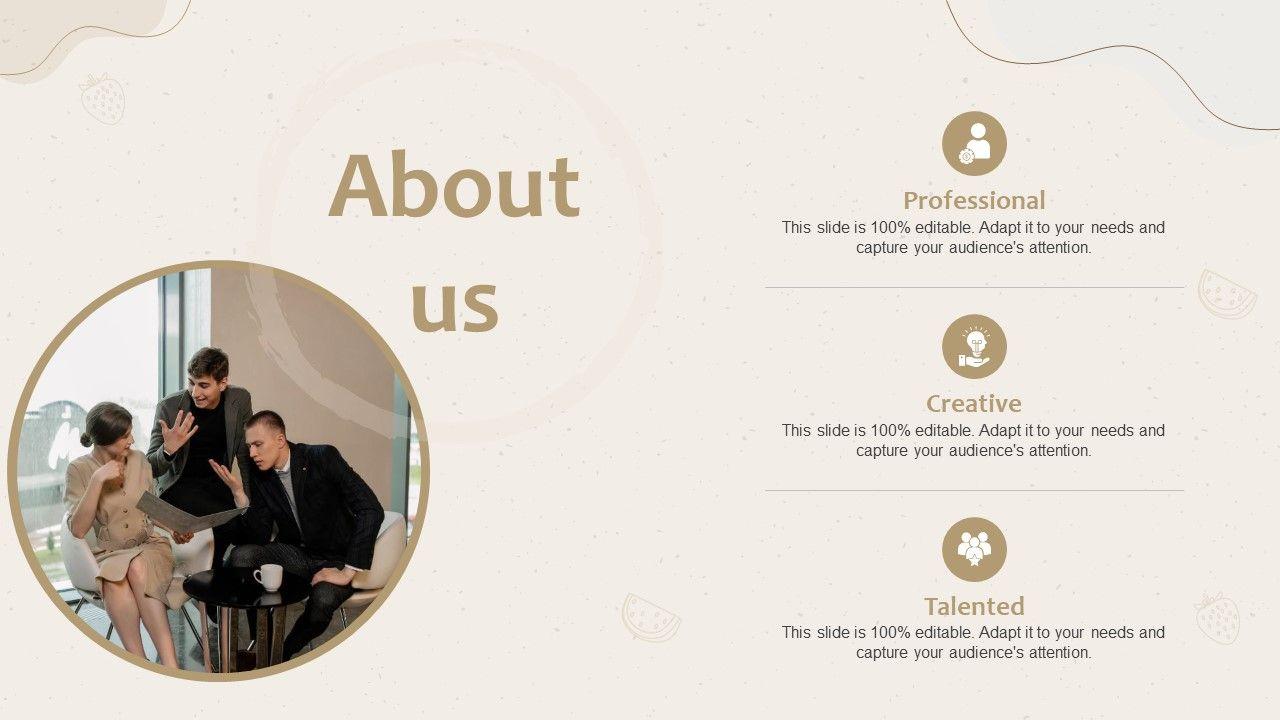 About us

Professional
This slide is 100% editable. Adapt it to your needs and capture your audience's attention.

Creative
This slide is 100% editable. Adapt it to your needs and capture your audience's attention.

Talented
This slide is 100% editable. Adapt it to your needs and capture your audience's attention.