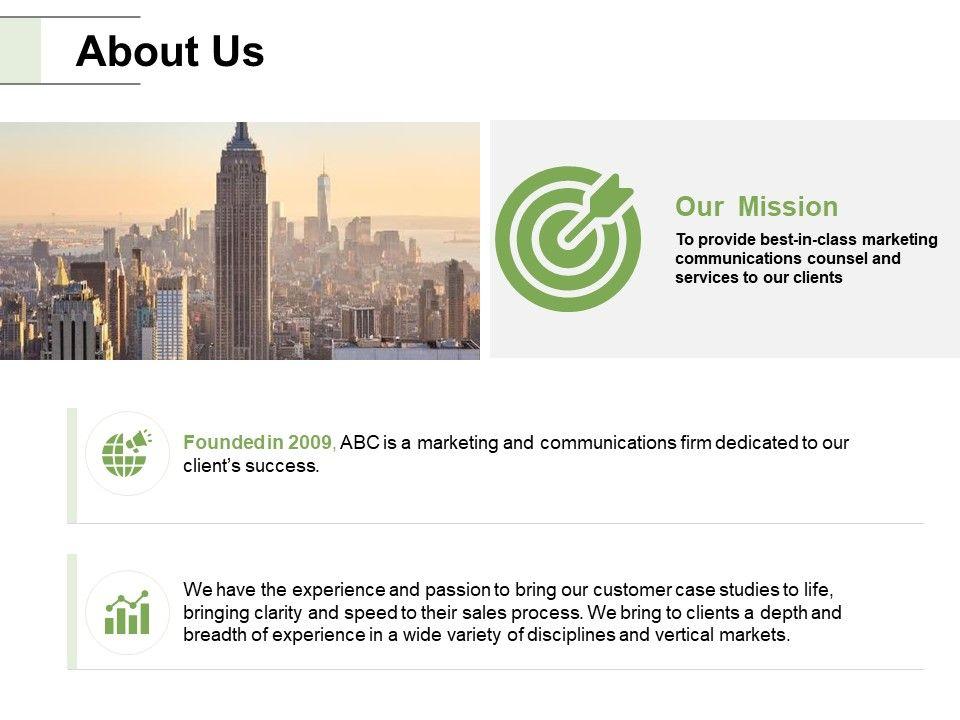 About Us

Our Mission

To provide best-in-class marketing communications counsel and services to our clients

Founded in 2009, ABC is a marketing and communications firm dedicated to our client's success.

We have the experience and passion to bring our customer case studies to life, bringing clarity and speed to their sales process. We bring to clients a depth and breadth of experience in a wide variety of disciplines and vertical markets.