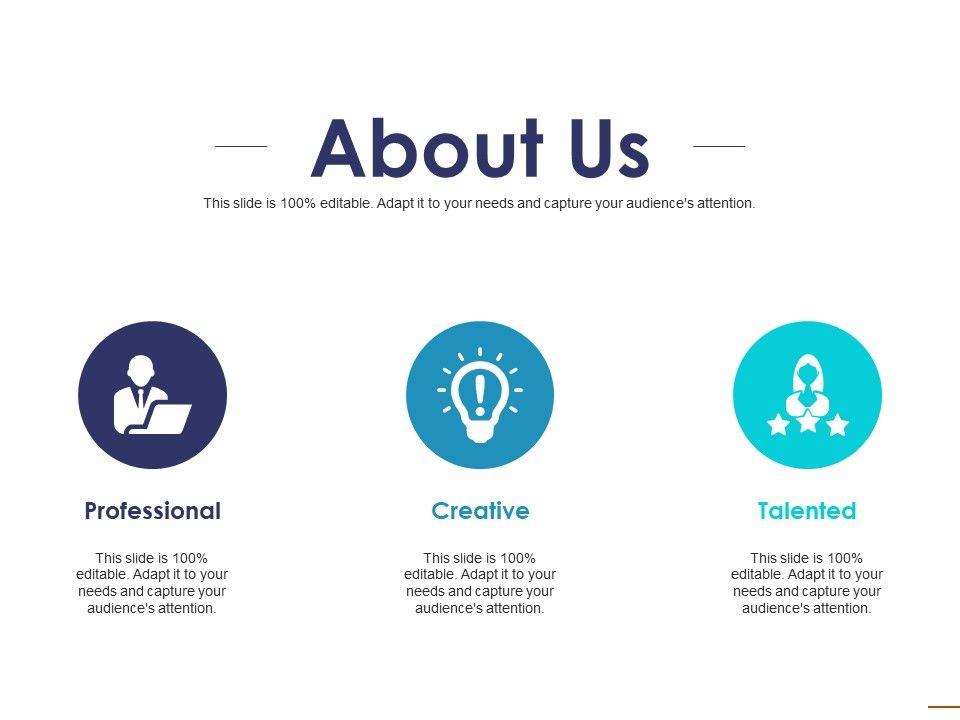 About Us

This slide is 100% editable. Adapt it to your needs and capture your audience's attention.

Professional

This slide is 100% editable. Adapt it to your needs and capture your audience's attention.

Creative

This slide is 100% editable. Adapt it to your needs and capture your audience's attention.

Talented

This slide is 100% editable. Adapt it to your needs and capture your audience's attention.