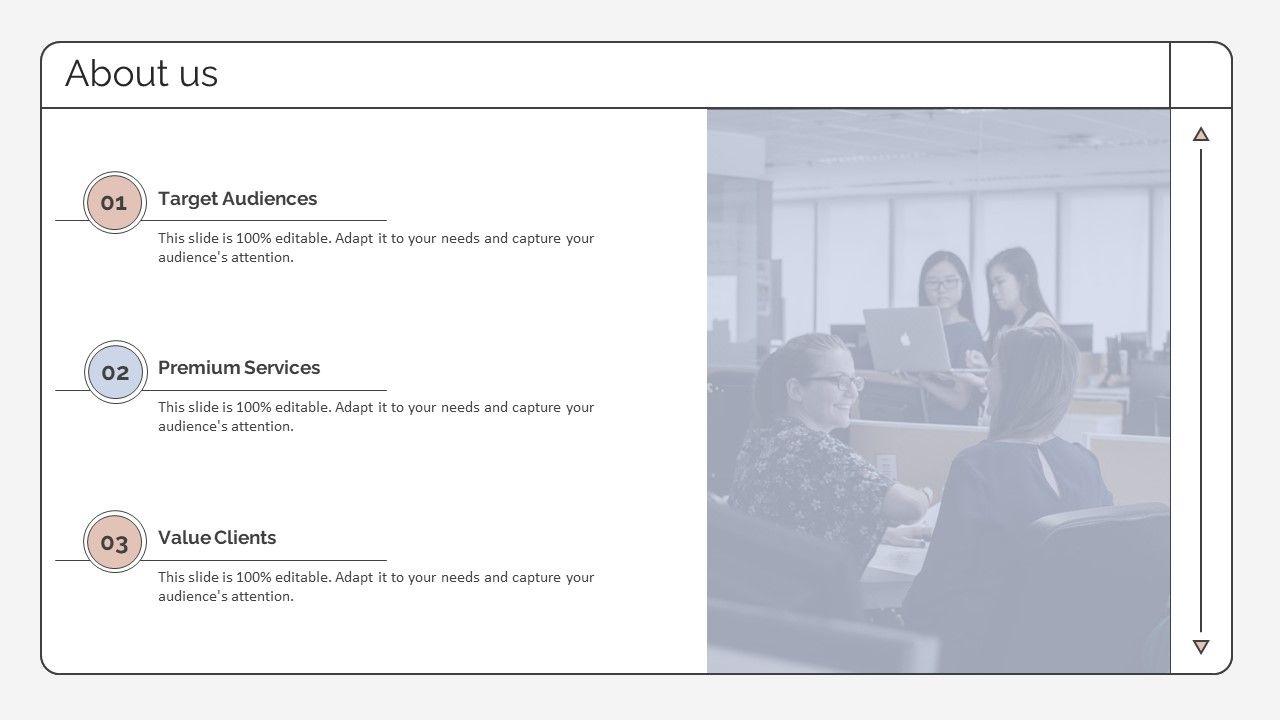 About us

01 Target Audiences

This slide is 100% editable. Adapt it to your needs and capture your audience's attention.

02 Premium Services

This slide is 100% editable. Adapt it to your needs and capture your audience's attention.

03 Value Clients

This slide is 100% editable. Adapt it to your needs and capture your audience's attention.