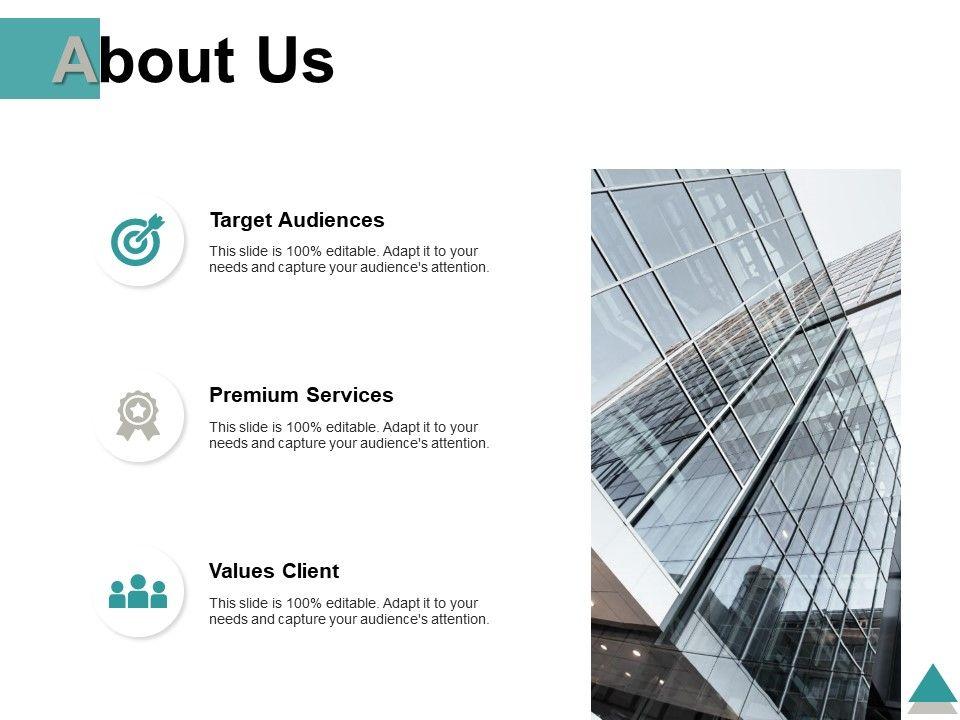 About Us

Target Audiences

This slide is 100% editable. Adapt it to your needs and capture your audience's attention.

Premium Services

This slide is 100% editable. Adapt it to your needs and capture your audience's attention.

Values Client

This slide is 100% editable. Adapt it to your needs and capture your audience's attention.