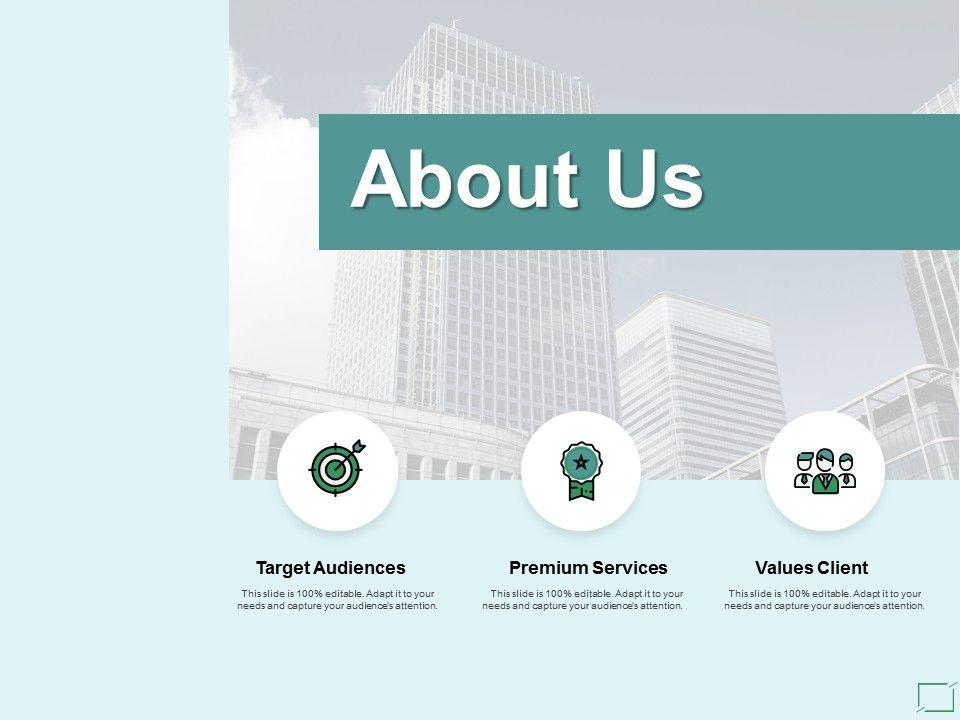 About Us

Target Audiences

This slide is 100% editable. Adapt it to your needs and capture your audience's attention.

Premium Services

This slide is 100% editable. Adapt it to your needs and capture your audience's attention.

Values Client

This slide is 100% editable. Adapt it to your needs and capture your audience's attention.