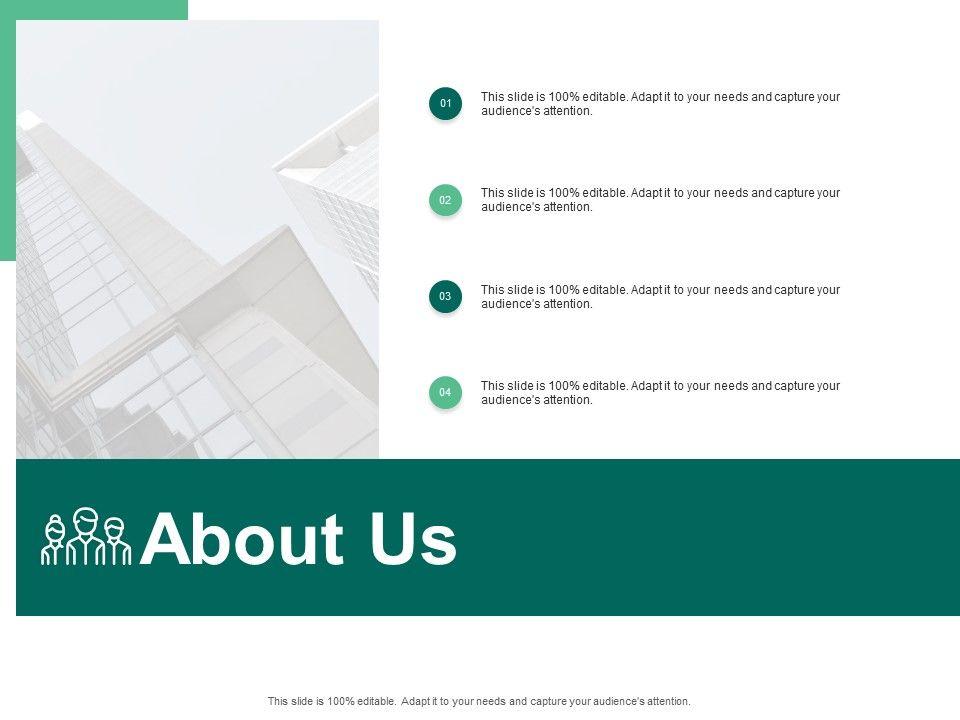 01
This slide is 100% editable. Adapt it to your needs and capture your audience's attention.

02
This slide is 100% editable. Adapt it to your needs and capture your audience's attention.

03
This slide is 100% editable. Adapt it to your needs and capture your audience's attention.

04
This slide is 100% editable. Adapt it to your needs and capture your audience's attention.

About Us

This slide is 100% editable. Adapt it to your needs and capture your audience's attention.