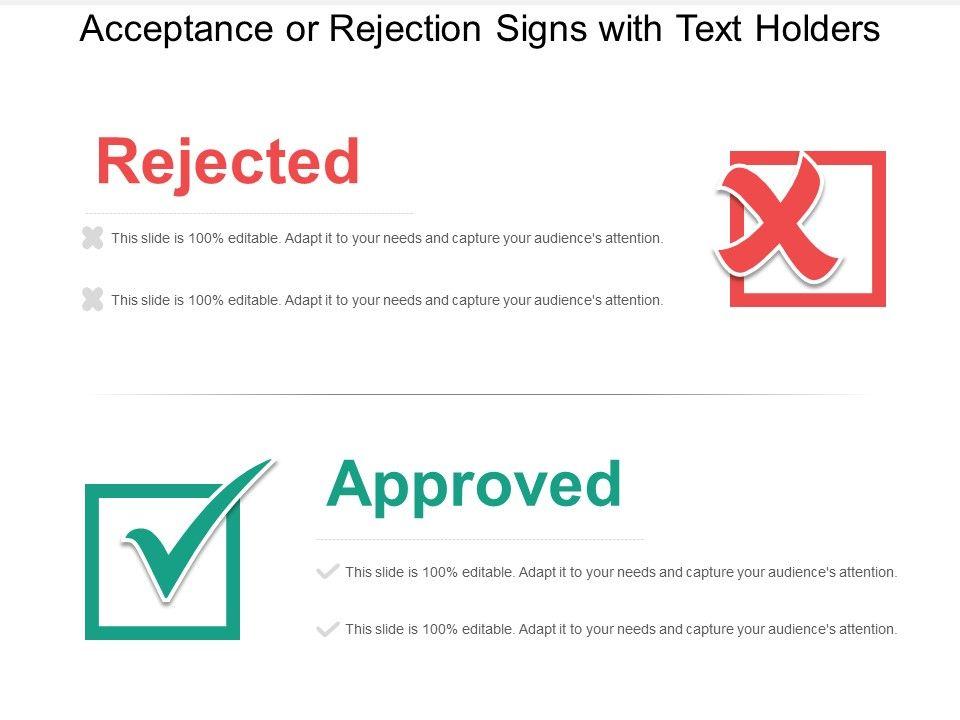 Acceptance or Rejection Signs with Text Holders

Rejected

This slide is 100% editable. Adapt it to your needs and capture your audience's attention.

This slide is 100% editable. Adapt it to your needs and capture your audience's attention.

Approved

This slide is 100% editable. Adapt it to your needs and capture your audience's attention.

This slide is 100% editable. Adapt it to your needs and capture your audience's attention.