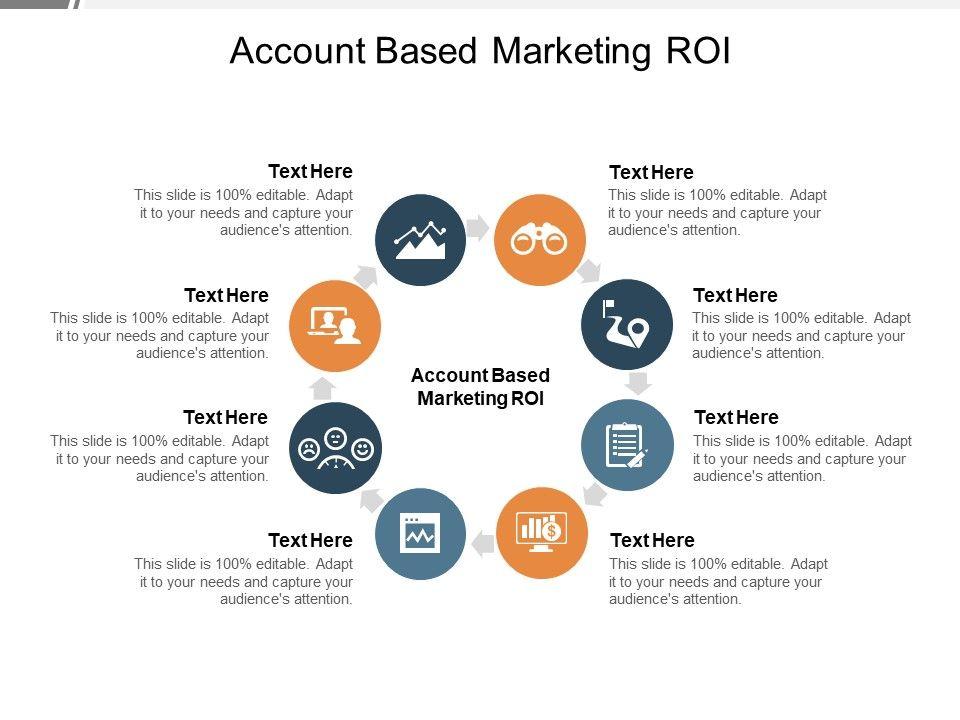 Account Based Marketing ROI

Text Here
This slide is 100% editable. Adapt it to your needs and capture your audience's attention.

Text Here
This slide is 100% editable. Adapt it to your needs and capture your audience's attention.

Text Here
This slide is 100% editable. Adapt it to your needs and capture your audience's attention.

Text Here
This slide is 100% editable. Adapt it to your needs and capture your audience's attention.

Account Based Marketing ROI

Text Here
This slide is 100% editable. Adapt it to your needs and capture your audience's attention.

Text Here
This slide is 100% editable. Adapt it to your needs and capture your audience's attention.

Text Here
This slide is 100% editable. Adapt it to your needs and capture your audience's attention.

Text Here
This slide is 100% editable. Adapt it to your needs and capture your audience's attention.