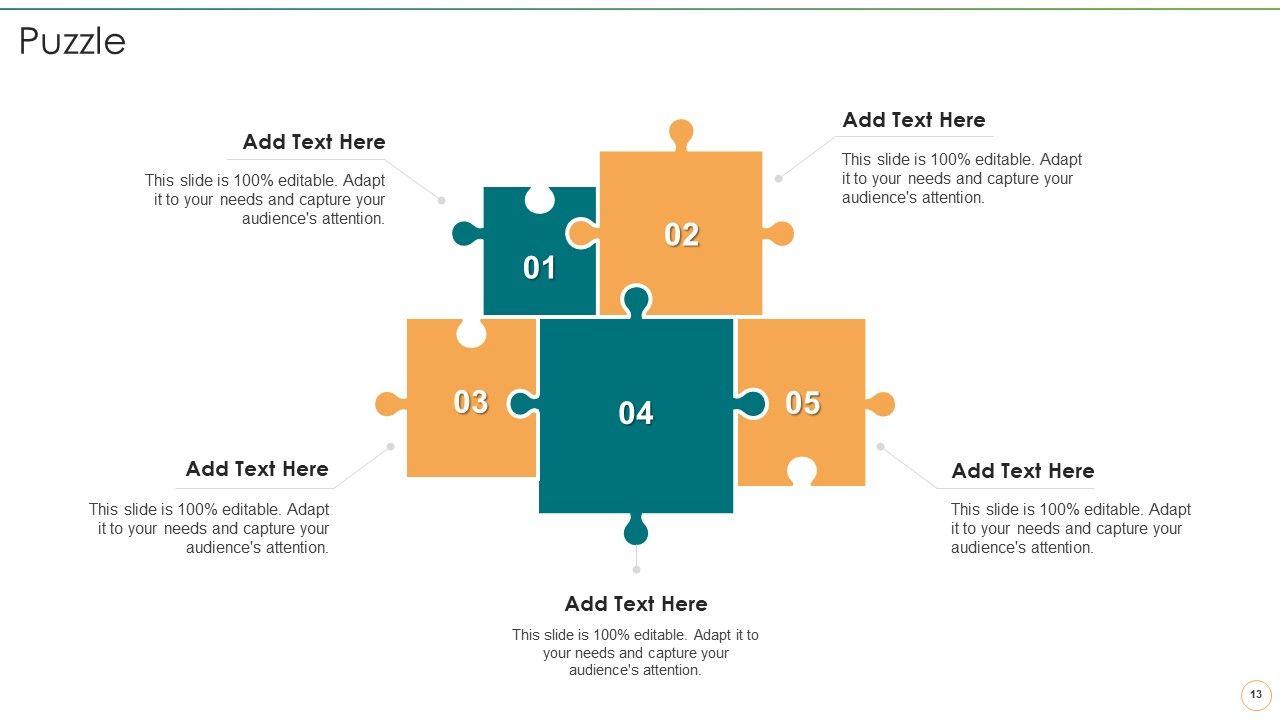 Puzzle

Add Text Here

This slide is 100% editable. Adapt it to your needs and capture your audience's attention.

Add Text Here

This slide is 100% editable. Adapt it to your needs and capture your audience's attention.

01

02

03

04

05

Add Text Here

This slide is 100% editable. Adapt it to your needs and capture your audience's attention.

Add Text Here

This slide is 100% editable. Adapt it to your needs and capture your audience's attention.

Add Text Here

This slide is 100% editable. Adapt it to your needs and capture your audience's attention.

13