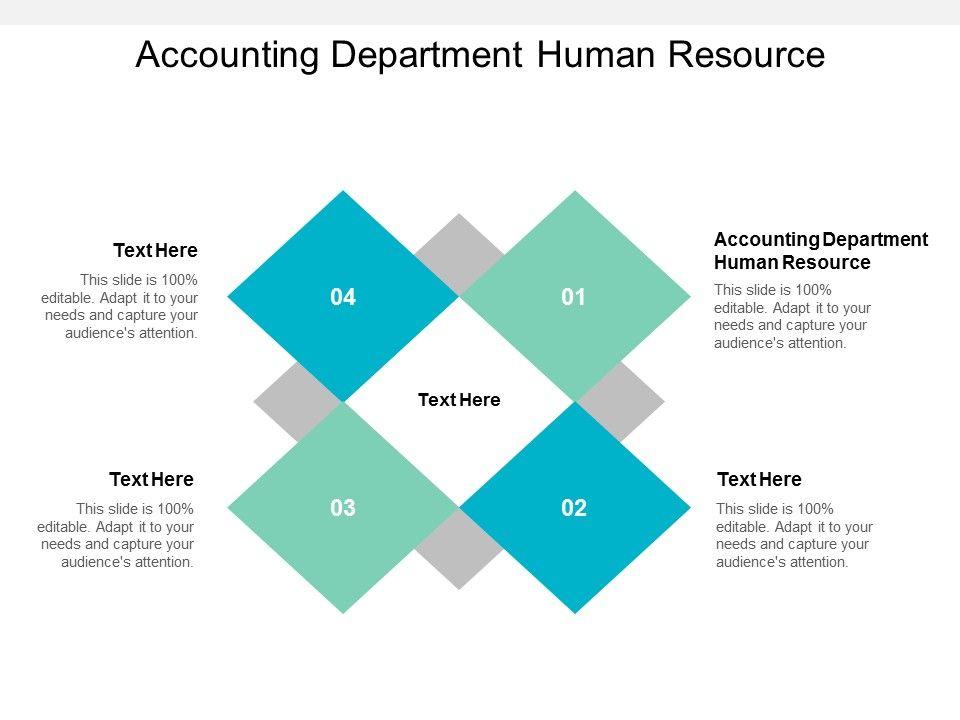 Accounting Department Human Resource

Text Here

This slide is 100% editable. Adapt it to your needs and capture your audience's attention.

04

01

Accounting Department Human Resource

This slide is 100% editable. Adapt it to your needs and capture your audience's attention.

Text Here

Text Here

This slide is 100% editable. Adapt it to your needs and capture your audience's attention.

03

02

Text Here

This slide is 100% editable. Adapt it to your needs and capture your audience's attention.