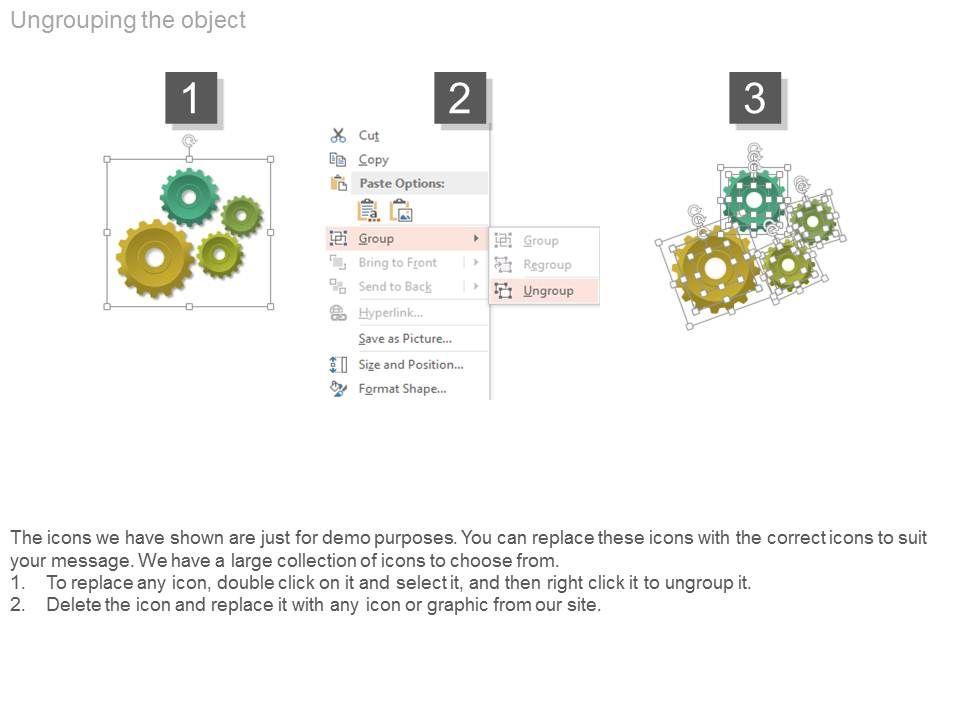 Ungrouping the object

1

2

Cut
Copy
Paste Options:
Group
Bring to Front
Send to Back
Hyperlink...
Save as Picture...
Size and Position...
Format Shape...

Group
Regroup
Ungroup

3

The icons we have shown are just for demo purposes. You can replace these icons with the correct icons to suit your message. We have a large collection of icons to choose from.
1. To replace any icon, double click on it and select it, and then right click it to ungroup it.
2. Delete the icon and replace it with any icon or graphic from our site.