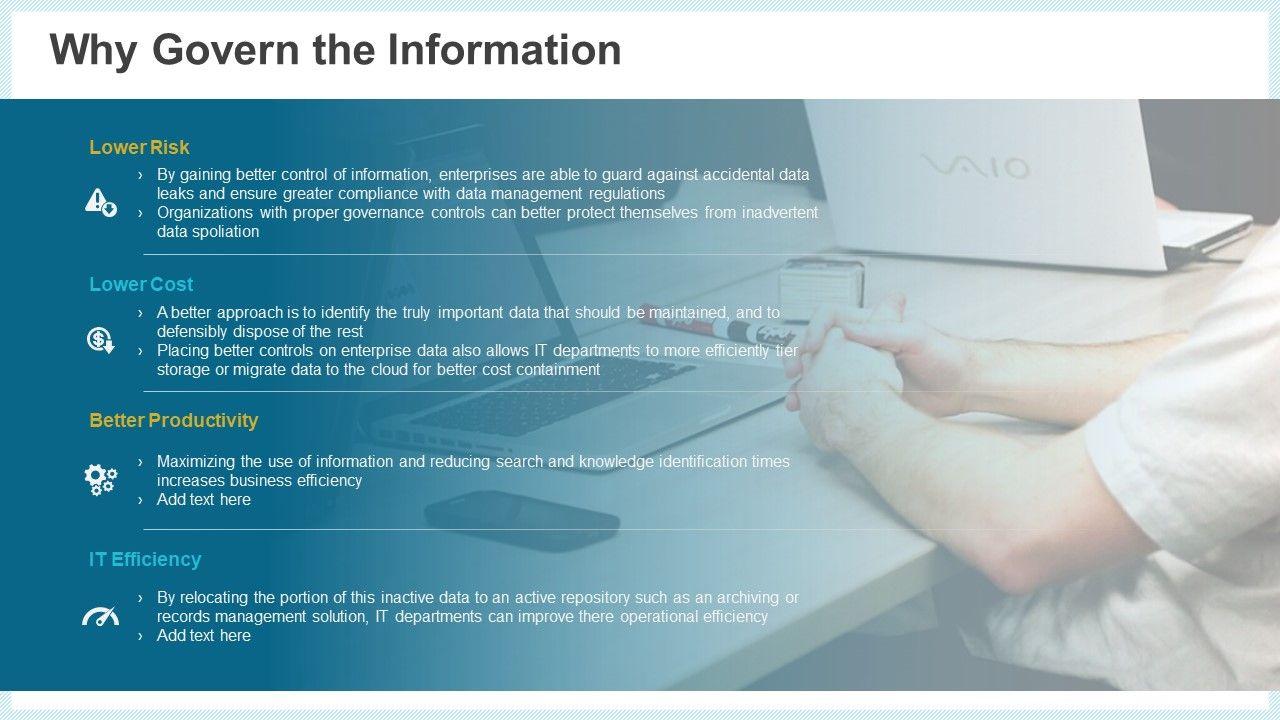 Why Govern the Information

Lower Risk

› By gaining better control of information, enterprises are able to guard against accidental data leaks and ensure greater compliance with data management regulations
› Organizations with proper governance controls can better protect themselves from inadvertent data spoliation

Lower Cost

› A better approach is to identify the truly important data that should be maintained, and to defensibly dispose of the rest
› Placing better controls on enterprise data also allows IT departments to more efficiently tier storage or migrate data to the cloud for better cost containment

Better Productivity

› Maximizing the use of information and reducing search and knowledge identification times increases business efficiency
› Add text here

IT Efficiency

› By relocating the portion of this inactive data to an active repository such as an archiving or records management solution, IT departments can improve there operational efficiency
› Add text here

VAIO