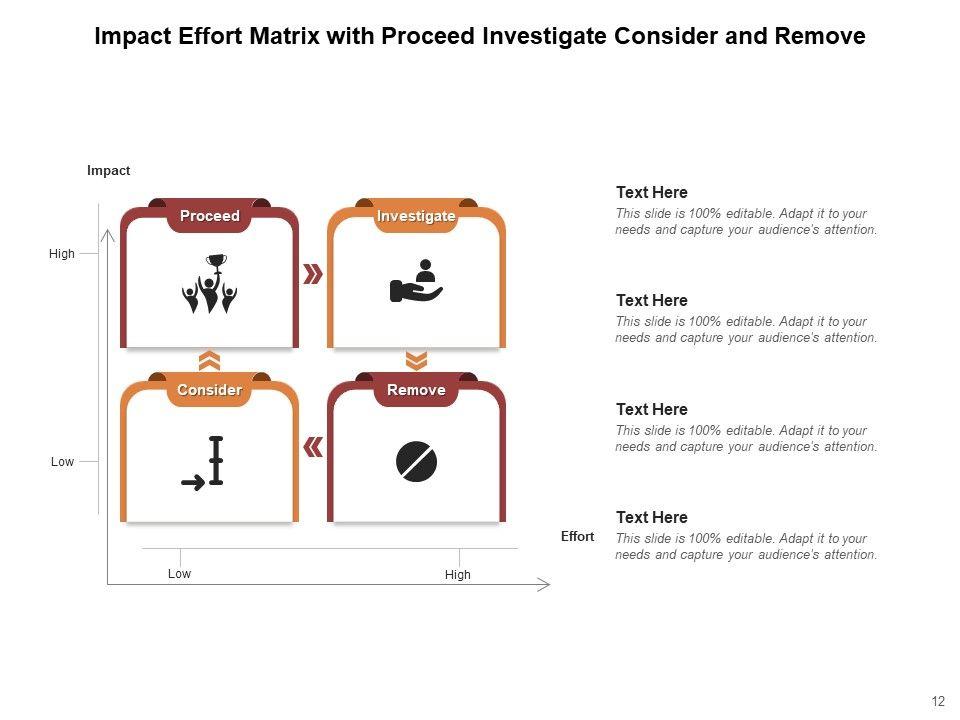 Impact Effort Matrix with Proceed Investigate Consider and Remove

Impact

High

Low

Proceed

Investigate

Consider

Remove

Low

High

Effort

Text Here
This slide is 100% editable. Adapt it to your needs and capture your audience's attention.

Text Here
This slide is 100% editable. Adapt it to your needs and capture your audience's attention.

Text Here
This slide is 100% editable. Adapt it to your needs and capture your audience's attention.

Text Here
This slide is 100% editable. Adapt it to your needs and capture your audience's attention.

12